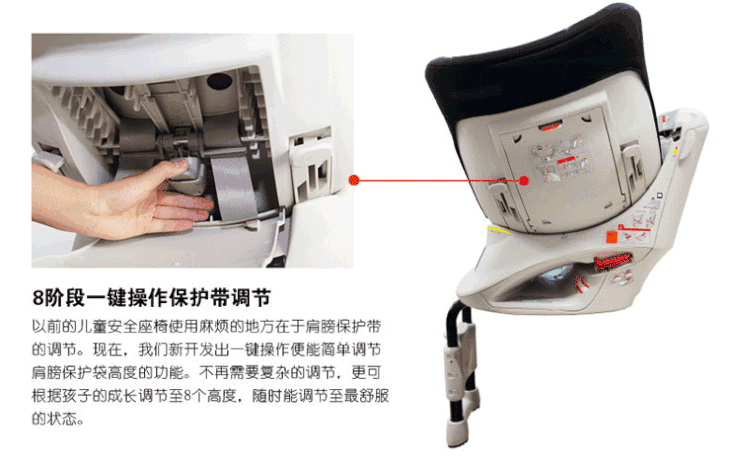 8阶段一键操作保护带调节

以前的儿童安全座椅使用麻烦的地方在于肩膀保护带的调节。现在，我们新开发出一键操作便能简单调节肩膀保护袋高度的功能。不再需要复杂的调节，更可根据孩子的成长调节至8个高度，随时能调节至最舒服的状态。