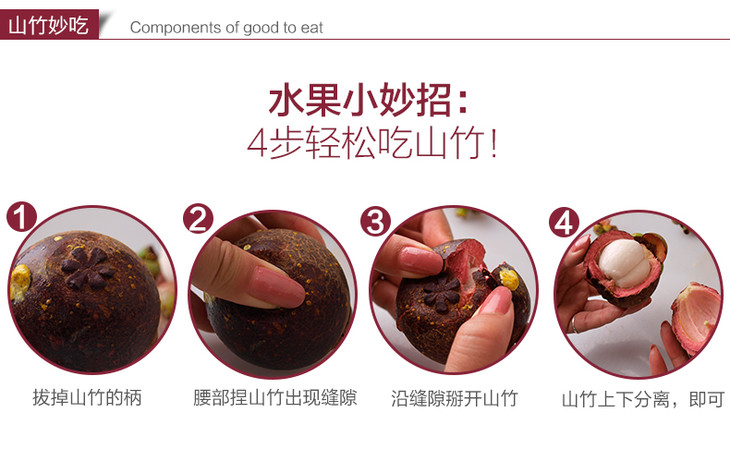 山竹妙吃 Components of good to eat

水果小妙招：
4步轻松吃山竹！

1
拔掉山竹的柄

2
腰部捏山竹出现缝隙

3
沿缝隙掰开山竹

4
山竹上下分离，即可