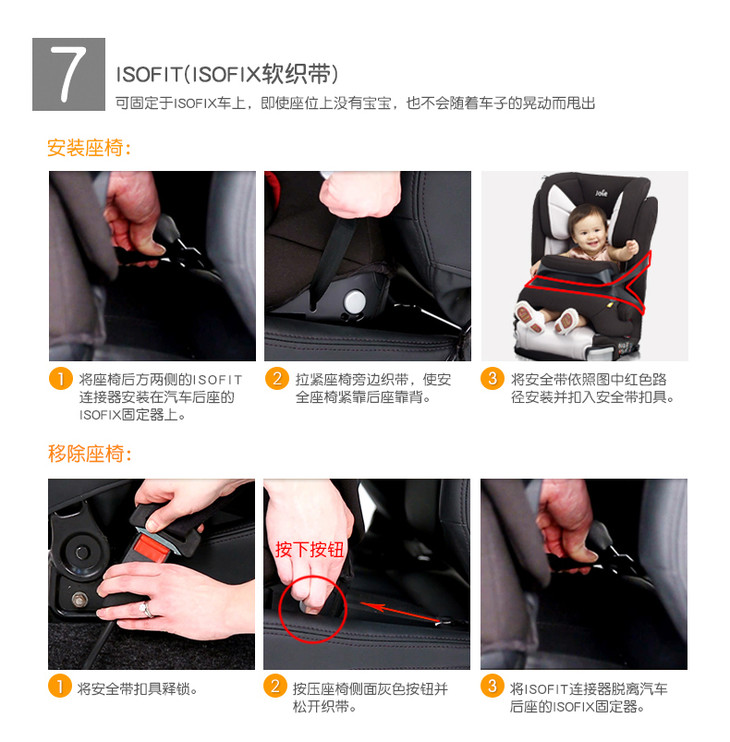 7

ISOFIT(ISOFIX软织带)

可固定于ISOFIX车上，即使座位上没有宝宝，也不会随着车子的晃动而甩出

安装座椅:

Joie

1 将座椅后方两侧的ISOFIT连接器安装在汽车后座的ISOFIX固定器上。

2 拉紧座椅旁边织带，使安全座椅紧靠后座靠背。

3 将安全带依照图中红色路径安装并扣入安全带扣具。

移除座椅:

按下按钮

1 将安全带扣具释锁。

2 按压座椅侧面灰色按钮并松开织带。

3 将ISOFIT连接器脱离汽车后座的ISOFIX固定器。