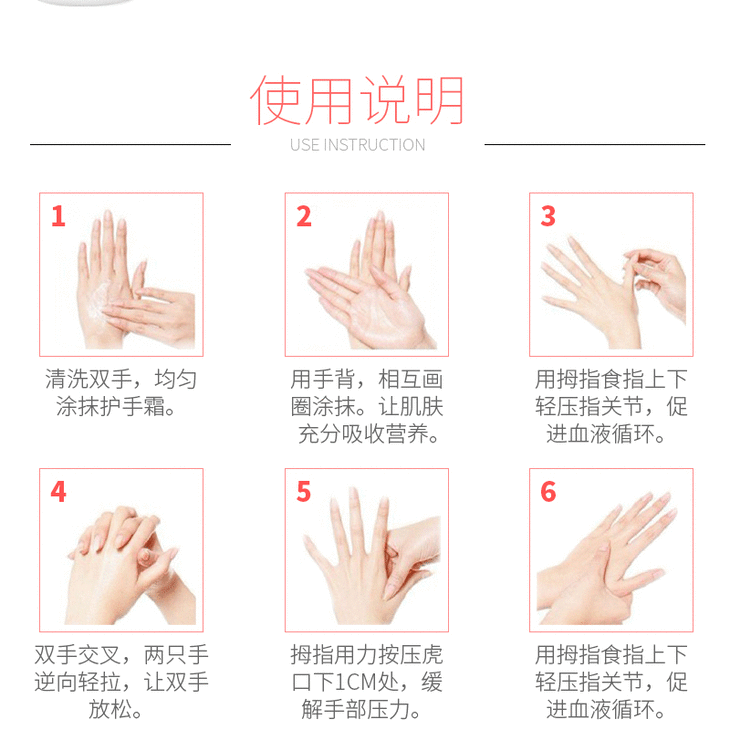 使用说明
USE INSTRUCTION

1
清洗双手，均匀涂抹护手霜。

2
用手背，相互画圈涂抹。让肌肤充分吸收营养。

3
用拇指食指上下轻压指关节，促进血液循环。

4
双手交叉，两只手逆向轻拉，让双手放松。

5
拇指用力按压虎口下1CM处，缓解手部压力。

6
用拇指食指上下轻压指关节，促进血液循环。