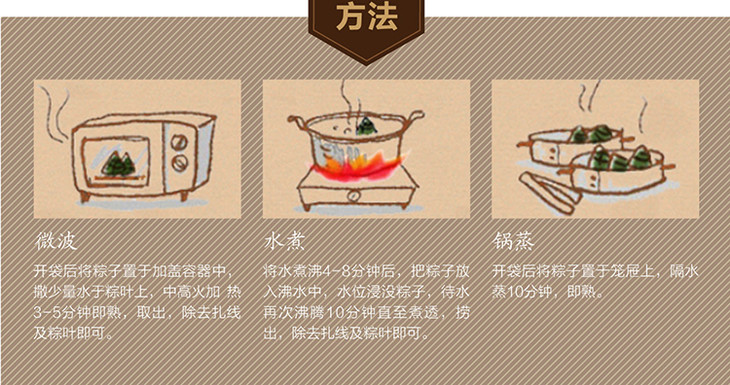 方法

微波

开袋后将粽子置于加盖容器中，撒少量水于粽叶上，中高火加 热3-5分钟即熟，取出，除去扎线及粽叶即可。

水煮

将水煮沸4-8分钟后，把粽子放入沸水中，水位浸没粽子，待水再次沸腾10分钟直至煮透，捞出，除去扎线及粽叶即可。

锅蒸

开袋后将粽子置于笼屉上，隔水蒸10分钟，即熟。