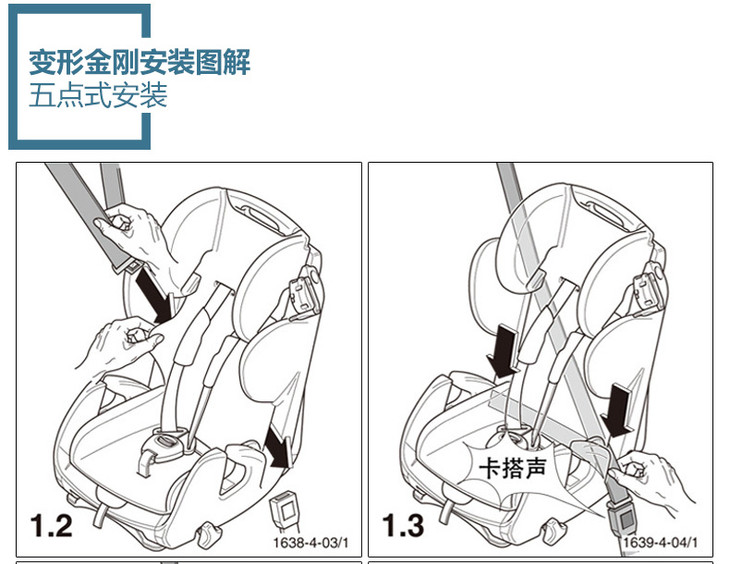 变形金刚安装图解
五点式安装

1.2

1638-4-03/1

卡搭声

1.3

1639-4-04/1