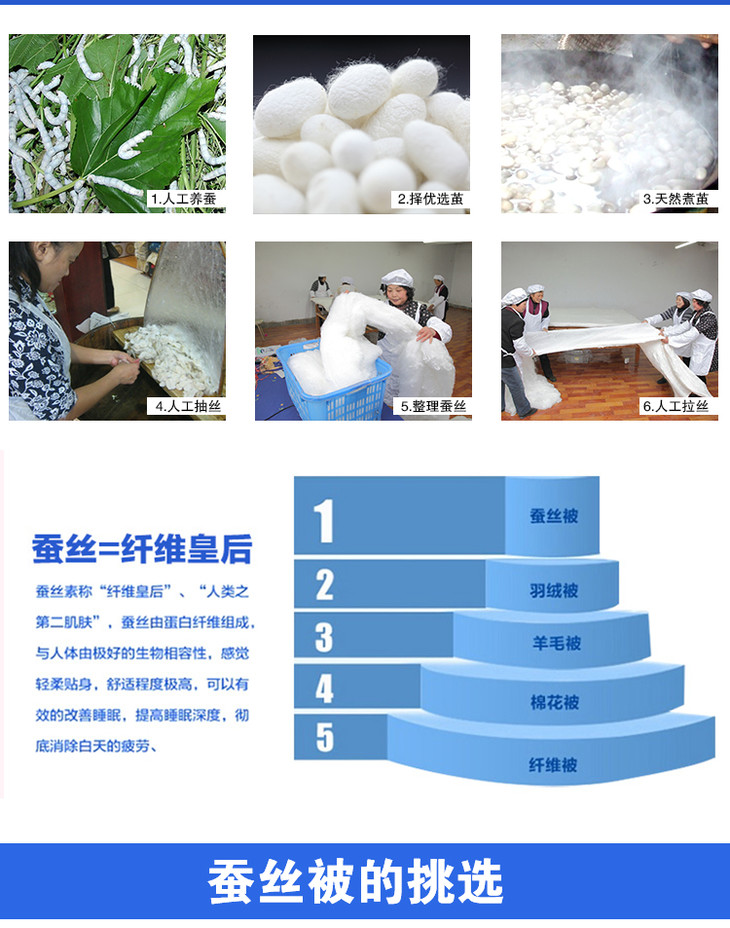 1.人工养蚕

2.择优选茧

3.天然煮茧

4.人工抽丝

5.整理蚕丝

6.人工拉丝

蚕丝=纤维皇后

蚕丝素称“纤维皇后”、“人类之第二肌肤”，蚕丝由蛋白纤维组成，与人体由极好的生物相容性，感觉轻柔贴身，舒适程度极高，可以有效的改善睡眠，提高睡眠深度，彻底消除白天的疲劳、

1 蚕丝被
2 羽绒被
3 羊毛被
4 棉花被
5 纤维被

蚕丝被的挑选