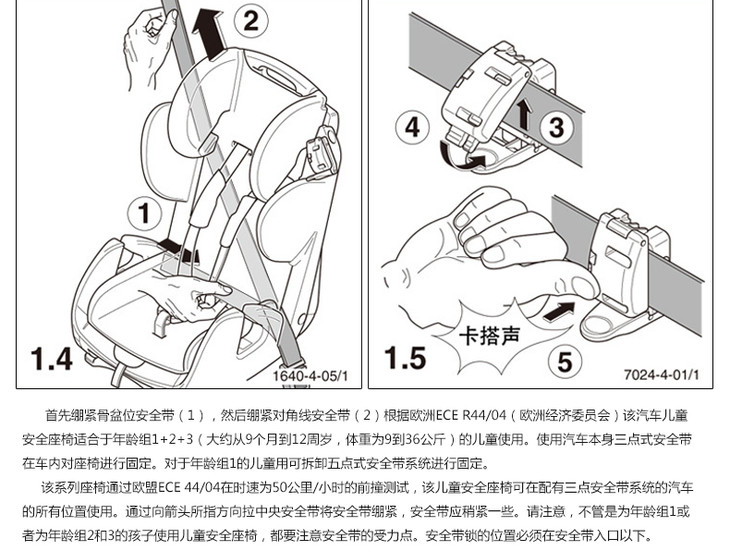 2
1
1.4
1640-4-05/1

4
3
卡搭声
1.5
5
7024-4-01/1

首先绷紧骨盆位安全带（1），然后绷紧对角线安全带（2）根据欧洲ECE R44/04（欧洲经济委员会）该汽车儿童安全座椅适合于年龄组1+2+3（大约从9个月到12周岁，体重为9到36公斤）的儿童使用。使用汽车本身三点式安全带在车内对座椅进行固定。对于年龄组1的儿童用可拆卸五点式安全带系统进行固定。

该系列座椅通过欧盟ECE 44/04在时速为50公里/小时的前撞测试，该儿童安全座椅可在配有三点安全带系统的汽车的所有位置使用。通过向箭头所指方向拉中央安全带将安全带绷紧，安全带应稍紧一些。请注意，不管是为年龄组1或者为年龄组2和3的孩子使用儿童安全座椅，都要注意安全带的受力点。安全带锁的位置必须在安全带入口以下。