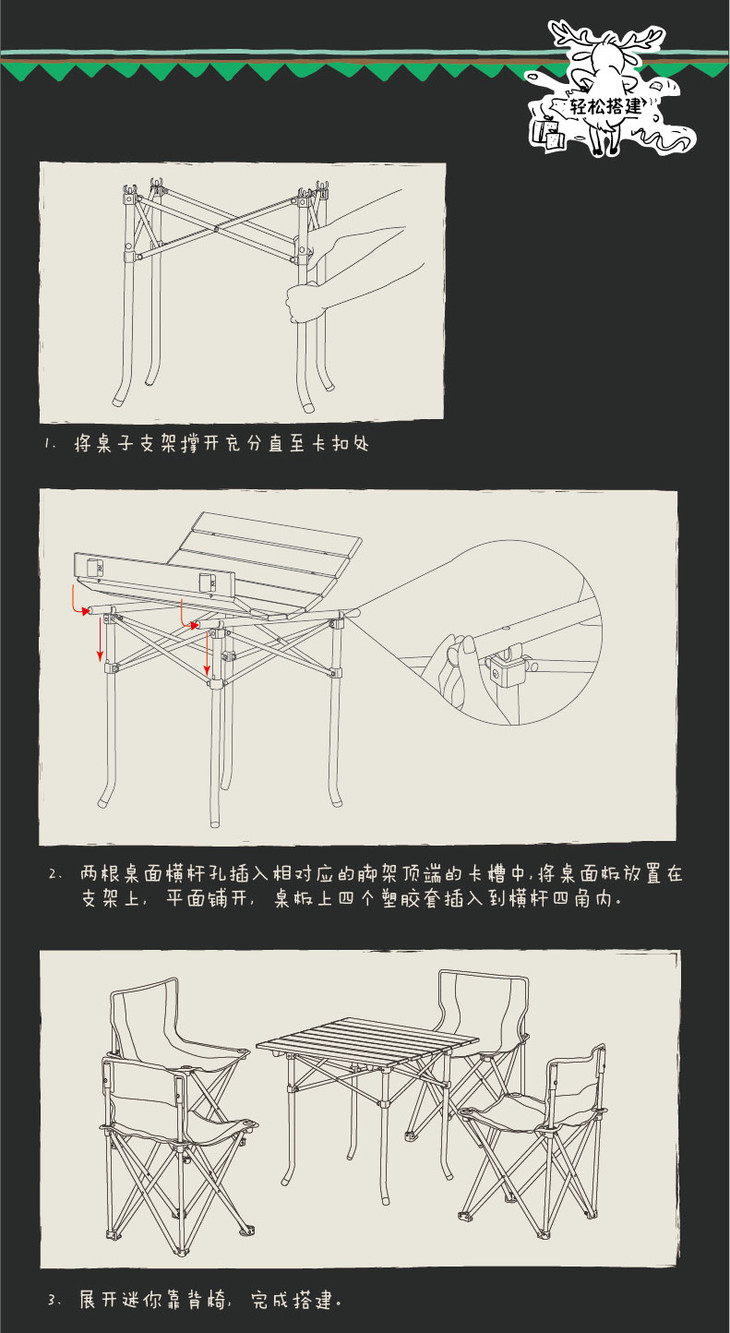 轻松搭建

1. 将桌子支架撑开充分直至卡扣处

2. 两根桌面横杆孔插入相对应的脚架顶端的卡槽中，将桌面板放置在支架上，平面铺开，桌板上四个塑胶套插入到横杆四角内。

3. 展开迷你靠背椅，完成搭建。