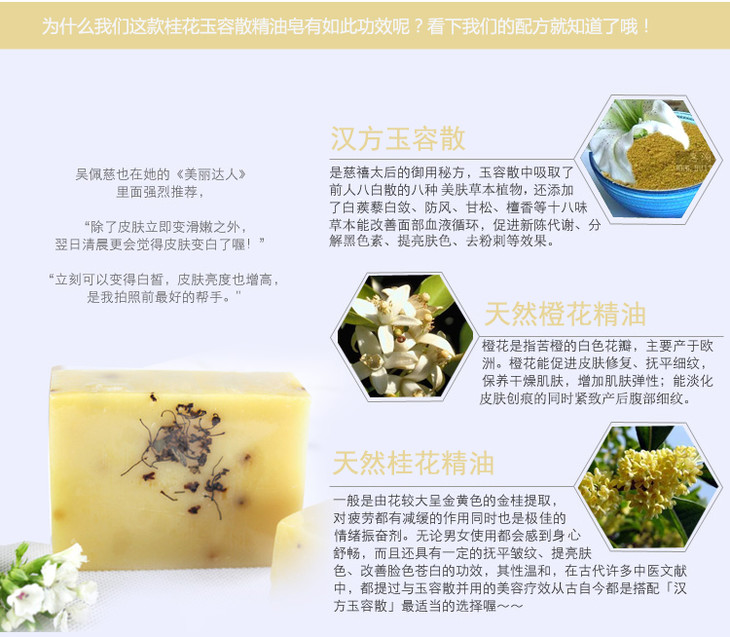 为什么我们这款桂花玉容散精油皂有如此功效呢？看下我们的配方就知道了哦！

吴佩慈也在她的《美丽达人》里面强烈推荐，

“除了皮肤立即变滑嫩之外，翌日清晨更会觉得皮肤变白了喔！”

“立刻可以变得白皙，皮肤亮度也增高，是我拍照前最好的帮手。”

汉方玉容散

是慈禧太后的御用秘方，玉容散中吸取了前人八白散的八种 美肤草本植物，还添加了白蒺藜白敛、防风、甘松、檀香等十八味草本能改善面部血液循环，促进新陈代谢、分解黑色素、提亮肤色、去粉刺等效果。

天然橙花精油

橙花是指苦橙的白色花瓣，主要产于欧洲。橙花能促进皮肤修复、抚平细纹，保养干燥肌肤，增加肌肤弹性；能淡化皮肤创痕的同时紧致产后腹部细纹。

天然桂花精油

一般是由花较大呈金黄色的金桂提取，对疲劳都有减缓的作用同时也是极佳的情绪振奋剂。无论男女使用都会感到身心舒畅，而且还具有一定的抚平皱纹、提亮肤色、改善脸色苍白的功效，其性温和，在古代许多中医文献中，都提过与玉容散并用的美容疗效从古自今都是搭配「汉方玉容散」最适当的选择喔～～