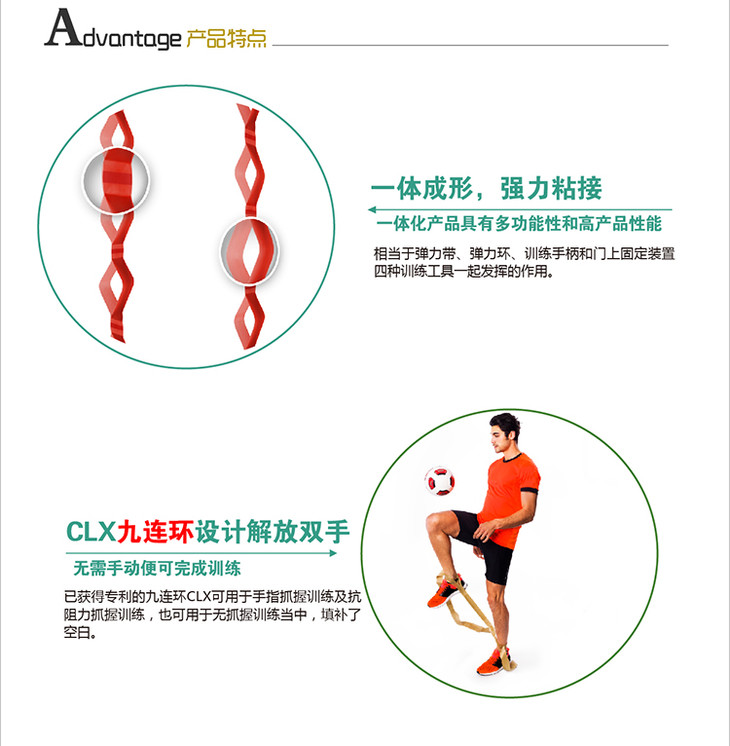 Advantage 产品特点

一体成形，强力粘接

一体化产品具有多功能性和高产品性能

相当于弹力带、弹力环、训练手柄和门上固定装置四种训练工具一起发挥的作用。

CLX九连环设计解放双手

无需手动便可完成训练

已获得专利的九连环CLX可用于手指抓握训练及抗阻力抓握训练，也可用于无抓握训练当中，填补了空白。