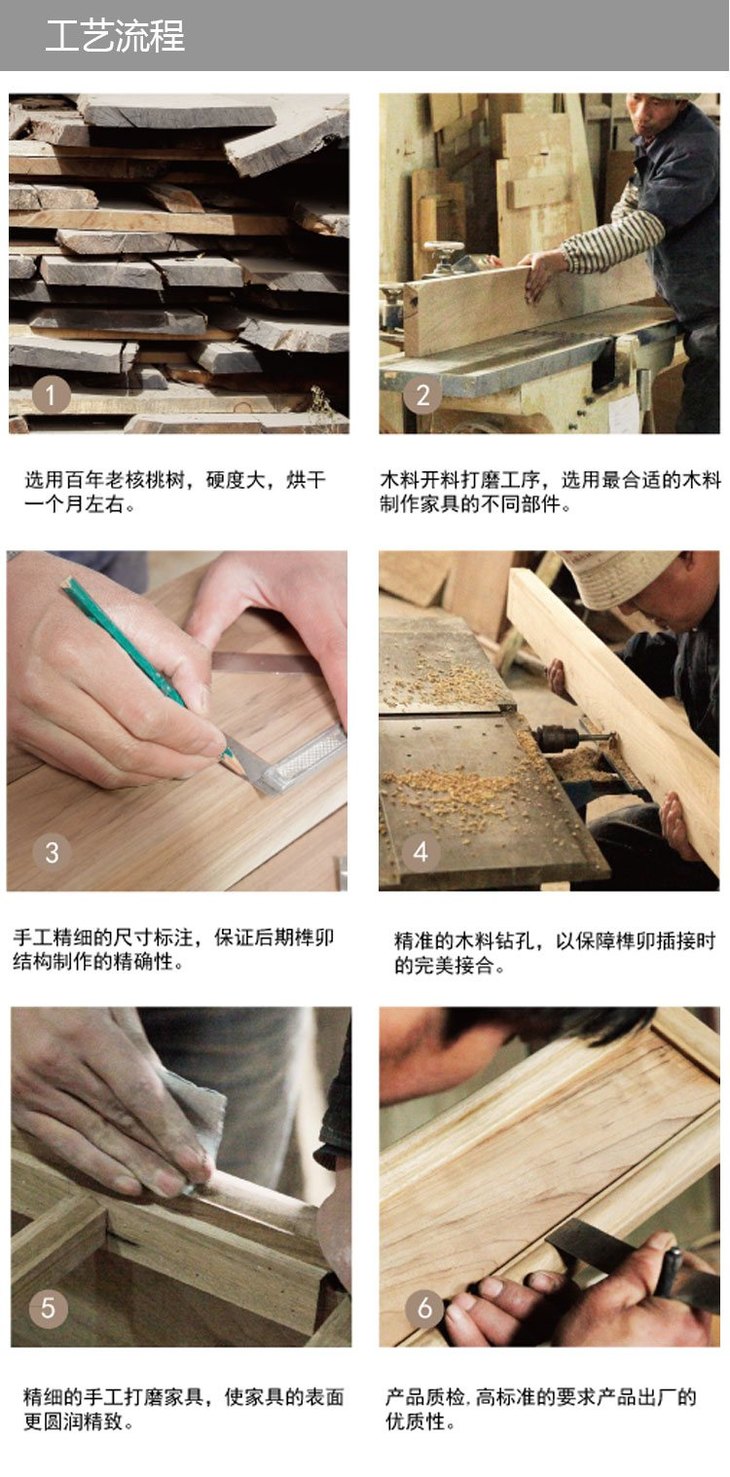 工艺流程

1

选用百年老核桃树，硬度大，烘干一个月左右。

2

木料开料打磨工序，选用最合适的木料制作家具的不同部件。

3

手工精细的尺寸标注，保证后期榫卯结构制作的精确性。

4

精准的木料钻孔，以保障榫卯插接时的完美接合。

5

精细的手工打磨家具，使家具的表面更圆润精致。

6

产品质检，高标准的要求产品出厂的优质性。