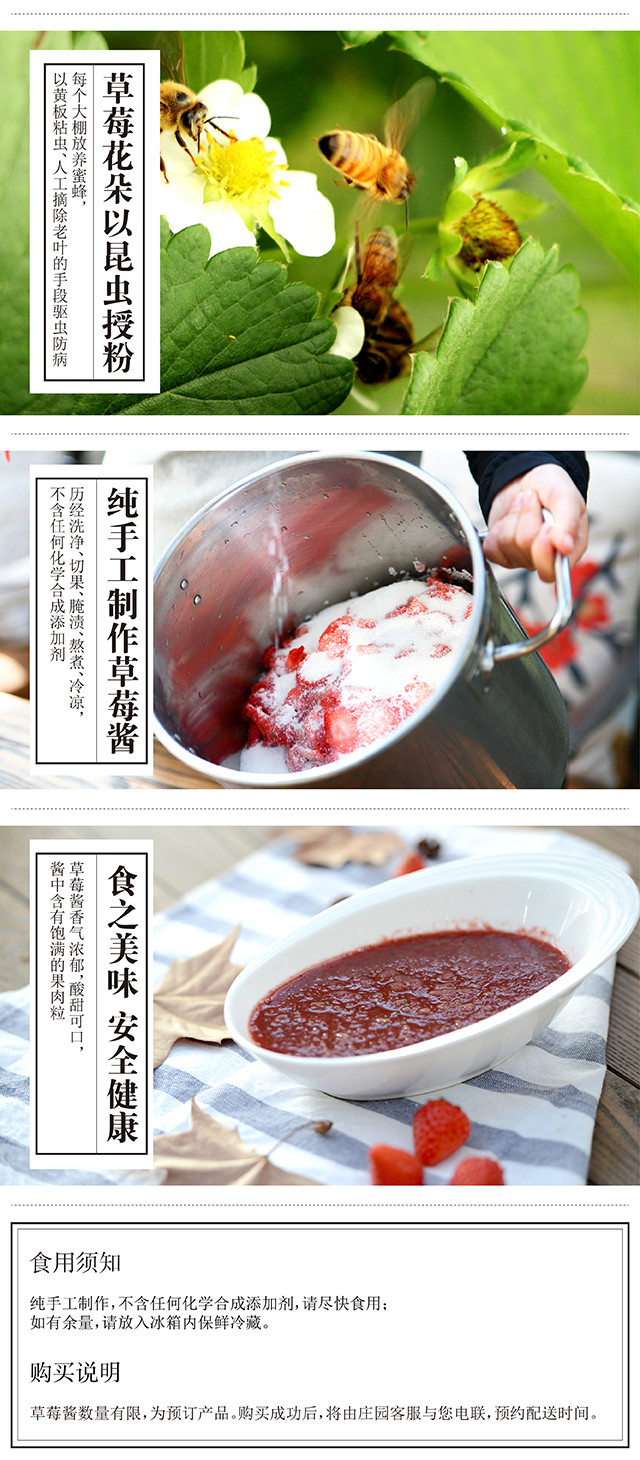 草莓花朵以昆虫授粉

每个大棚放养蜜蜂，以黄板粘虫，人工摘除老叶的手段驱虫防病

纯手工制作草莓酱

历经洗净、切果、腌渍、熬煮、冷凉，不含任何化学合成添加剂

食之美味 安全健康

草莓酱香气浓郁，酸甜可口，酱中含有饱满的果肉粒

食用须知

纯手工制作，不含任何化学合成添加剂，请尽快食用；
如有余量，请放入冰箱内保鲜冷藏。

购买说明

草莓酱数量有限，为预订产品。购买成功后，将由庄园客服与您电联，预约配送时间。