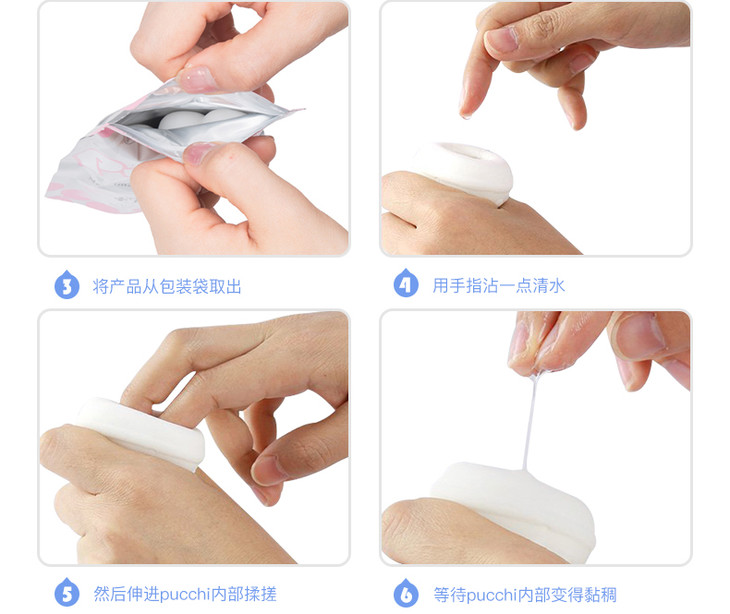 3 将产品从包装袋取出

4 用手指沾一点清水

5 然后伸进pucchi内部揉搓

6 等待pucchi内部变得黏稠