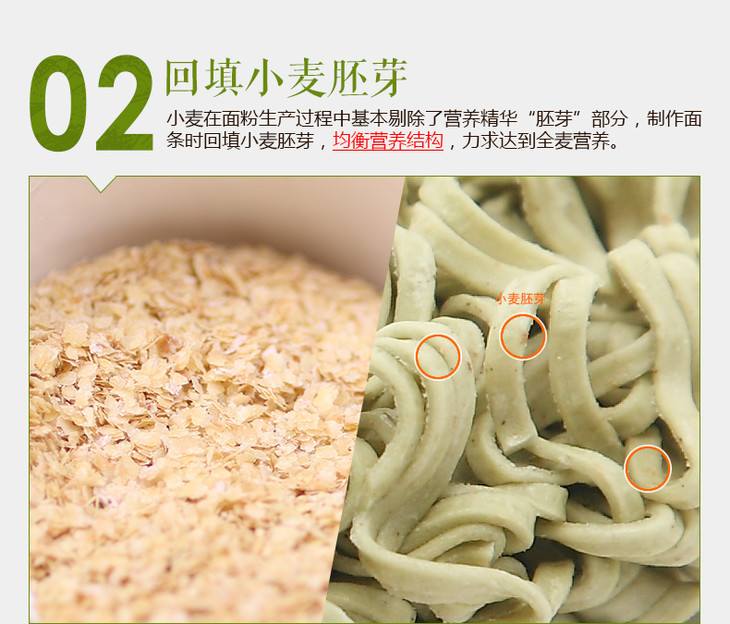 02 回填小麦胚芽

小麦在面粉生产过程中基本剔除了营养精华“胚芽”部分，制作面条时回填小麦胚芽，均衡营养结构，力求达到全麦营养。

小麦胚芽