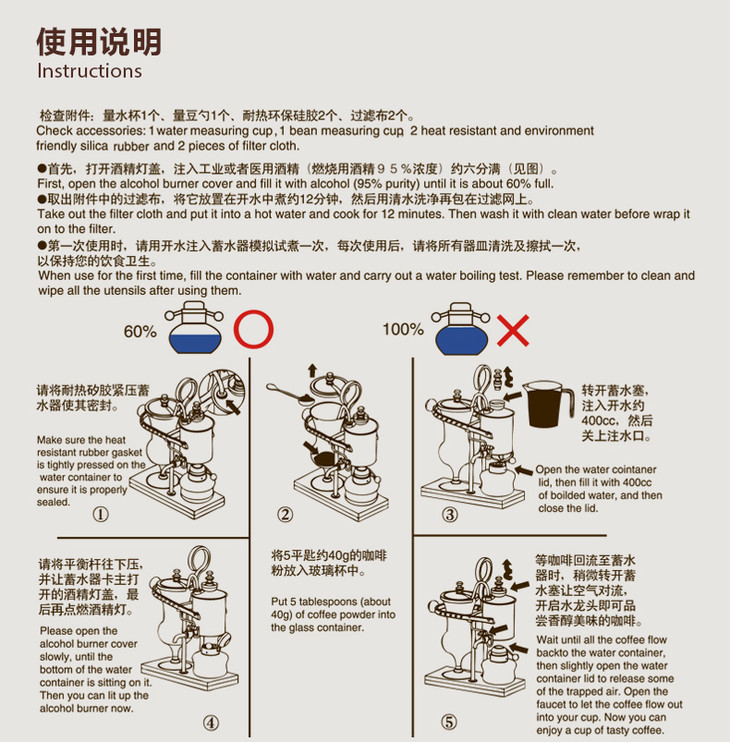 使用说明
Instructions

检查附件：量水杯1个、量豆勺1个、耐热环保硅胶2个、过滤布2个。
Check accessories: 1 water measuring cup, 1 bean measuring cup, 2 heat resistant and environment friendly silica rubber and 2 pieces of filter cloth.

●首先，打开酒精灯盖，注入工业或者医用酒精（燃烧用酒精95%浓度）约六分满（见图）。
First, open the alcohol burner cover and fill it with alcohol (95% purity) until it is about 60% full.
●取出附件中的过滤布，将它放置在开水中煮约12分钟，然后用清水洗净再包在过滤网上。
Take out the filter cloth and put it into a hot water and cook for 12 minutes. Then wash it with clean water before wrap it on to the filter.
●第一次使用时，请用开水注入蓄水器模拟试煮一次，每次使用后，请将所有器皿清洗及擦拭一次，以保持您的饮食卫生。
When use for the first time, fill the container with water and carry out a water boiling test. Please remember to clean and wipe all the utensils after using them.

60%

100%

请将耐热矽胶紧压蓄水器使其密封。
Make sure the heat resistant rubber gasket is tightly pressed on the water container to ensure it is properly sealed.
①

②

转开蓄水塞，注入开水约400cc，然后关上注水口。
Open the water cointaner lid, then fill it with 400cc of boilded water, and then close the lid.
③

请将平衡杆往下压，并让蓄水器卡主打开的酒精灯盖，最后再点燃酒精灯。
Please open the alcohol burner cover slowly, until the bottom of the water container is sitting on it. Then you can lit up the alcohol burner now.
④

将5平匙约40g的咖啡粉放入玻璃杯中。
Put 5 tablespoons (about 40g) of coffee powder into the glass container.

等咖啡回流至蓄水器时，稍微转开蓄水塞让空气对流，开启水龙头即可品尝香醇美味的咖啡。
Wait until all the coffee flow backto the water container, then slightly open the water container lid to release some of the trapped air. Open the faucet to let the coffee flow out into your cup. Now you can enjoy a cup of tasty coffee.
⑤