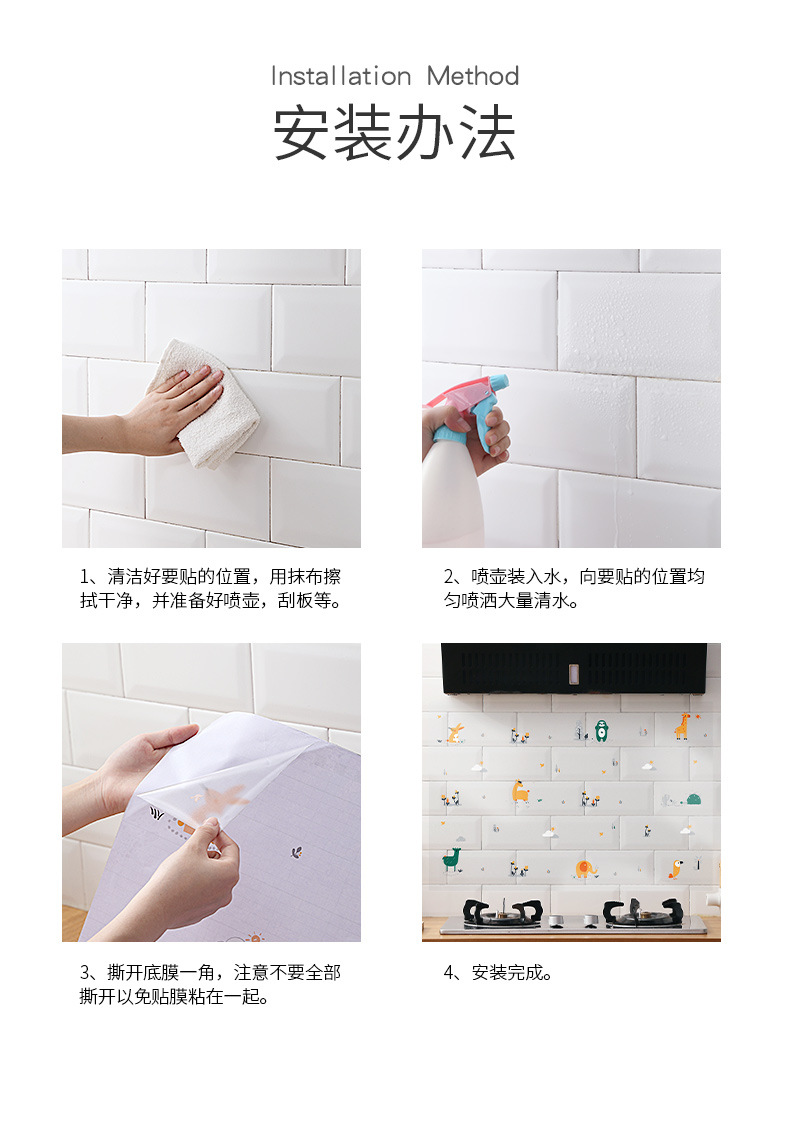 Installation Method
安装办法

1、清洁好要贴的位置，用抹布擦拭干净，并准备好喷壶，刮板等。

2、喷壶装入水，向要贴的位置均匀喷洒大量清水。

3、撕开底膜一角，注意不要全部撕开以免贴膜粘在一起。

4、安装完成。