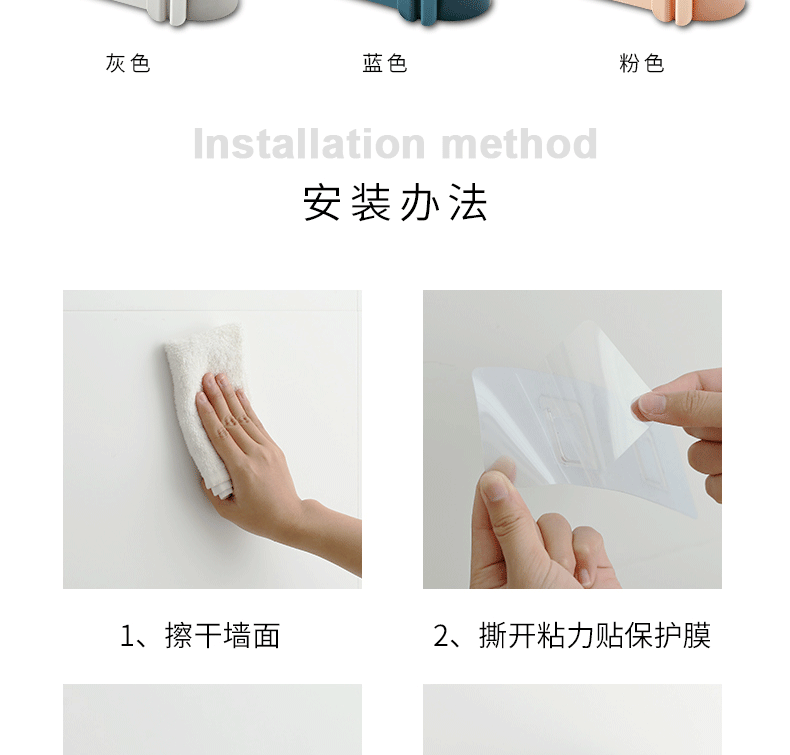 灰色

蓝色

粉色

Installation method

安装办法

1、擦干墙面

2、撕开粘力贴保护膜