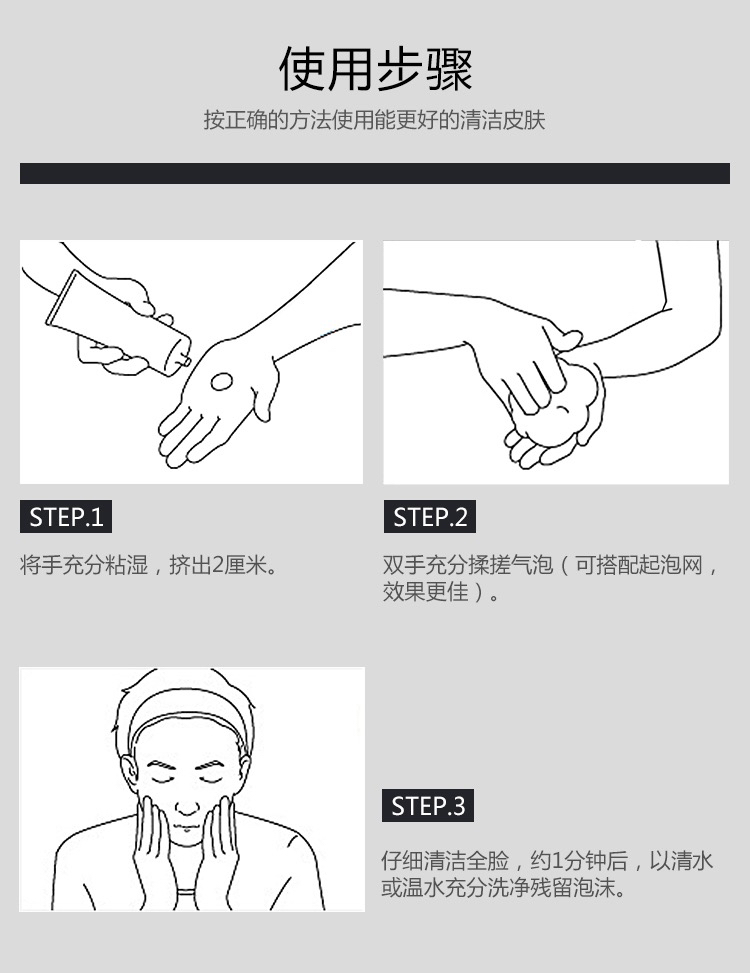 使用步骤

按正确的方法使用能更好的清洁皮肤

STEP.1

将手充分粘湿，挤出2厘米。

STEP.2

双手充分揉搓气泡（可搭配起泡网，效果更佳）。

STEP.3

仔细清洁全脸，约1分钟后，以清水或温水充分洗净残留泡沫。