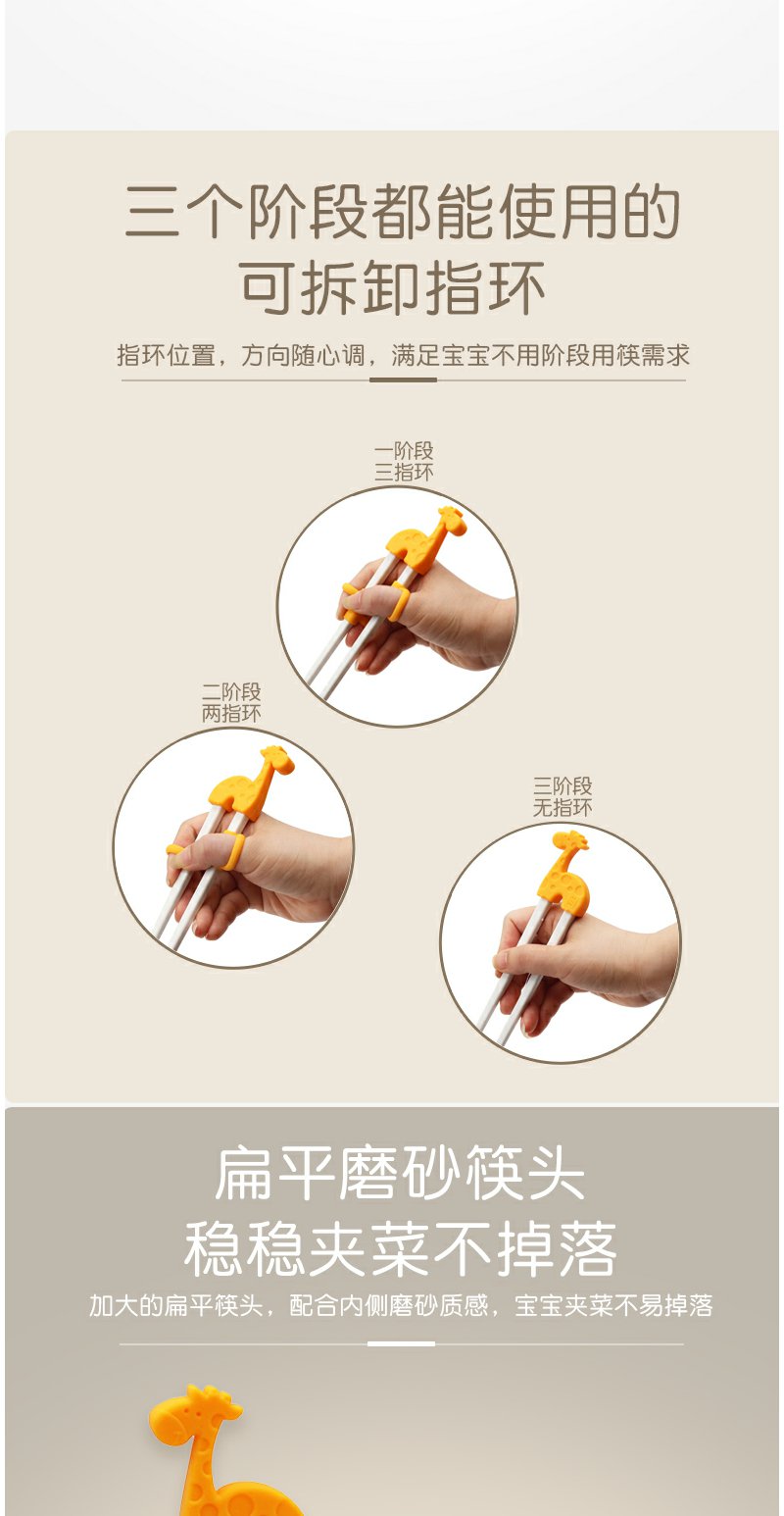 三个阶段都能使用的
可拆卸指环

指环位置，方向随心调，满足宝宝不用阶段用筷需求

一阶段
三指环

二阶段
两指环

三阶段
无指环

扁平磨砂筷头
稳稳夹菜不掉落

加大的扁平筷头，配合内侧磨砂质感，宝宝夹菜不易掉落