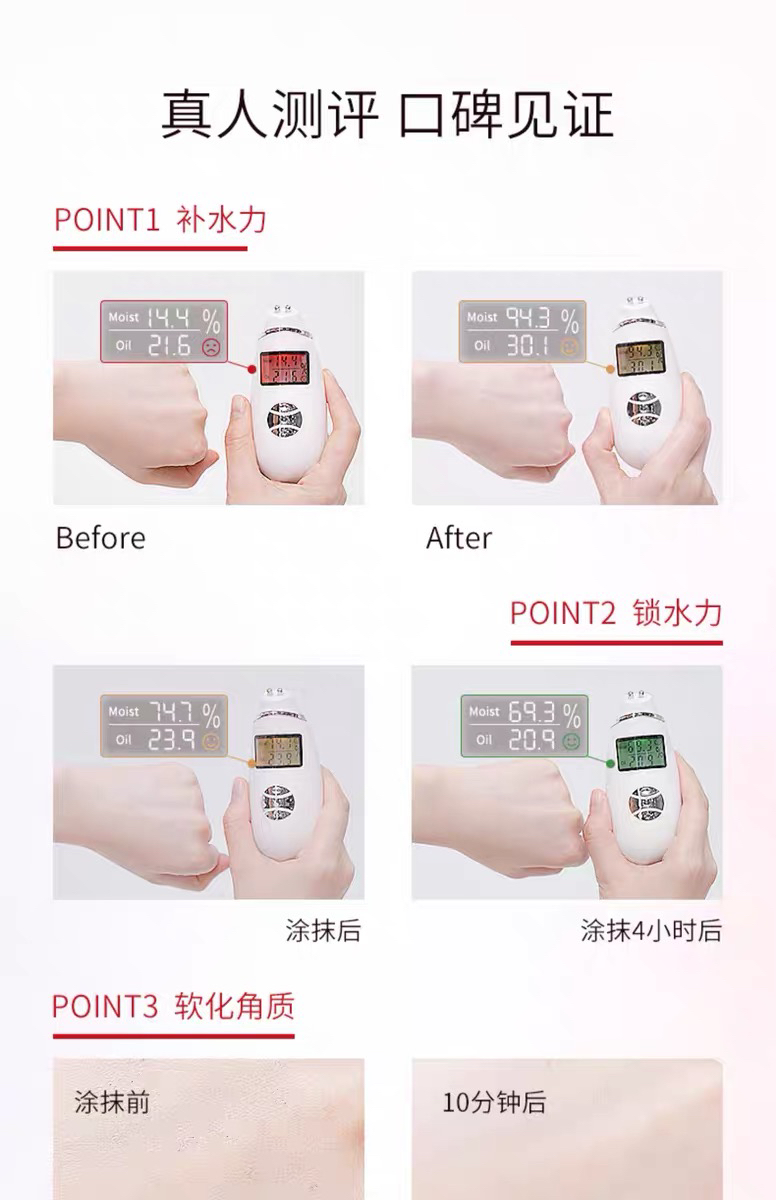 真人测评 口碑见证

POINT1 补水力

Moist 14.4 %
Oil 21.6

Moist 94.3 %
Oil 30.1

Before

After

POINT2 锁水力

Moist 74.7 %
Oil 23.9

Moist 69.3 %
Oil 20.9

涂抹后

涂抹4小时后

POINT3 软化角质

涂抹前

10分钟后