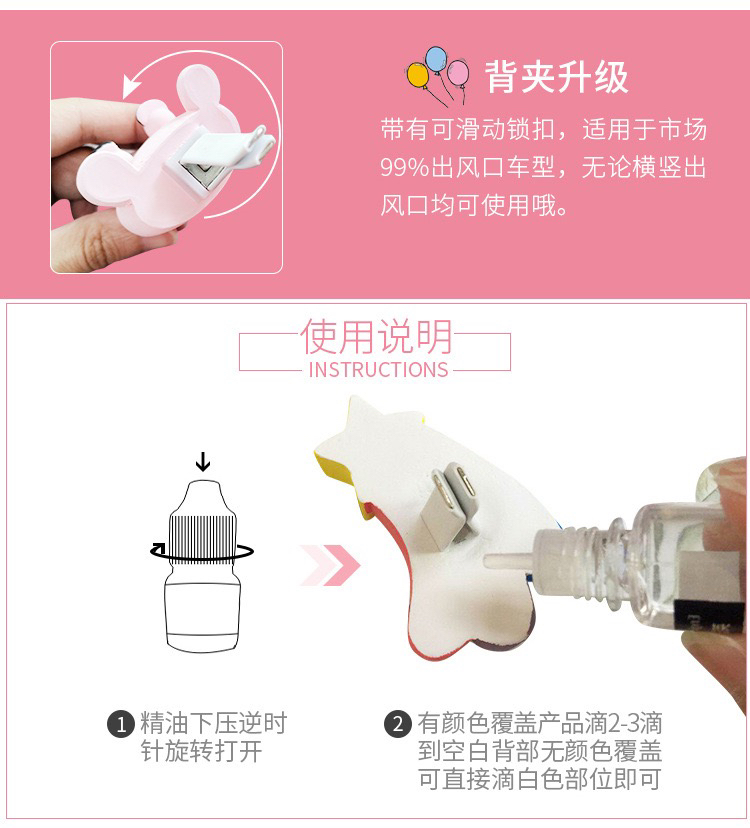 背夹升级

带有可滑动锁扣，适用于市场99%出风口车型，无论横竖出风口均可使用哦。

使用说明
INSTRUCTIONS

1 精油下压逆时针旋转打开

2 有颜色覆盖产品滴2-3滴到空白背部无颜色覆盖可直接滴白色部位即可