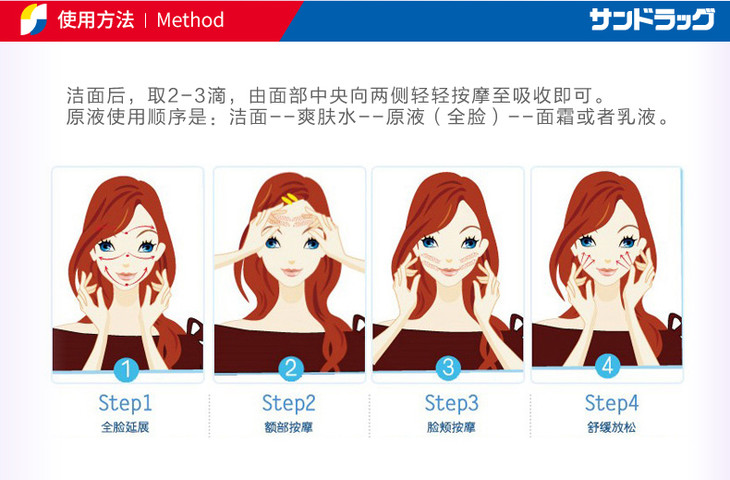 使用方法 | Method

サンドラッグ

洁面后，取2-3滴，由面部中央向两侧轻轻按摩至吸收即可。
原液使用顺序是：洁面--爽肤水--原液（全脸）--面霜或者乳液。

1
Step1
全脸延展

2
Step2
额部按摩

3
Step3
脸颊按摩

4
Step4
舒缓放松