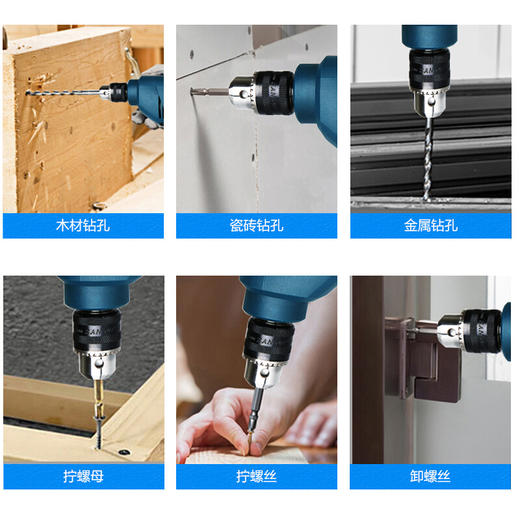 木材钻孔

瓷砖钻孔

金属钻孔

拧螺母

拧螺丝

卸螺丝