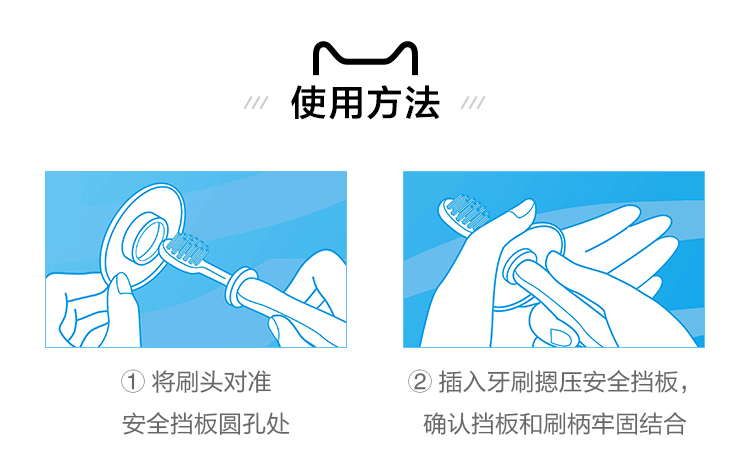 使用方法

① 将刷头对准
安全挡板圆孔处

② 插入牙刷摁压安全挡板，
确认挡板和刷柄牢固结合