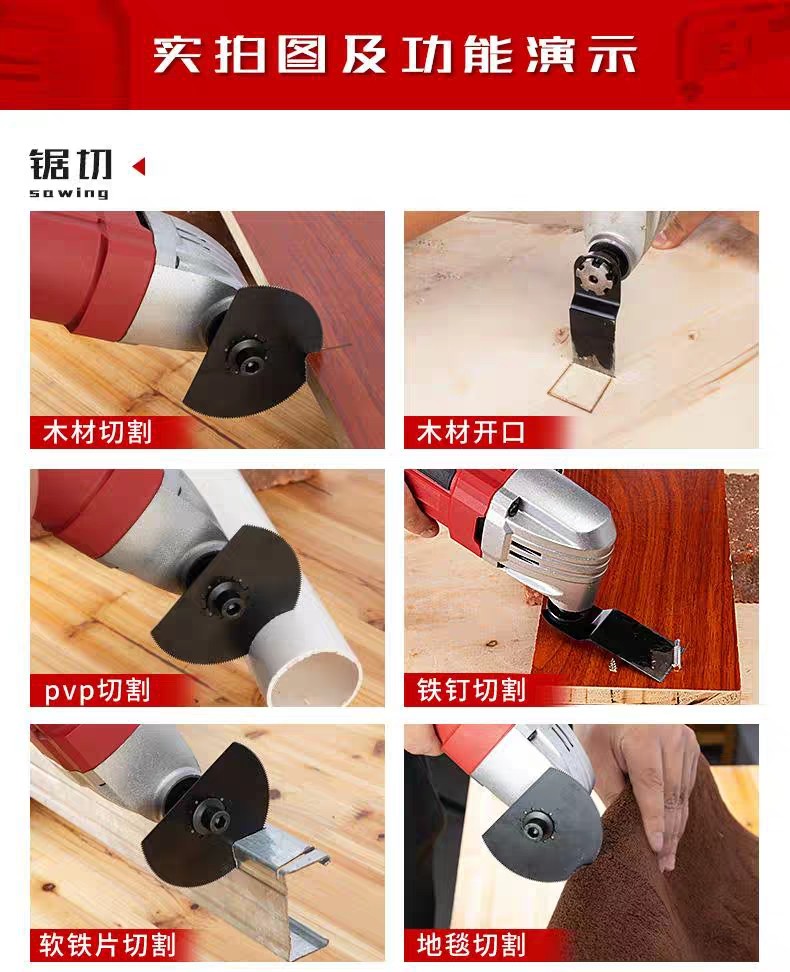 实拍图及功能演示

锯切
sawing

木材切割

木材开口

pvp切割

铁钉切割

软铁片切割

地毯切割