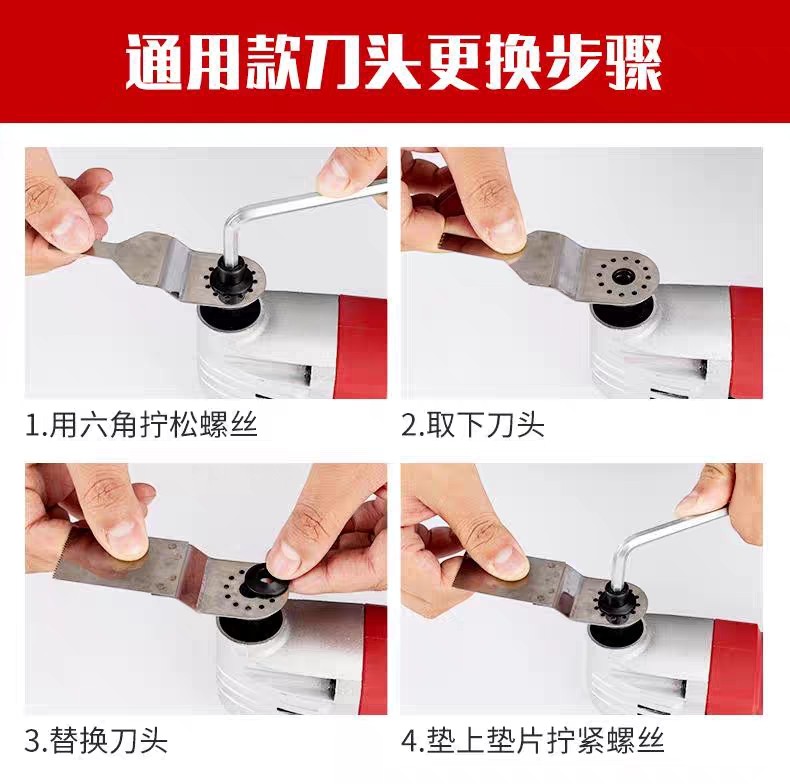 通用款刀头更换步骤

1.用六角拧松螺丝

2.取下刀头

3.替换刀头

4.垫上垫片拧紧螺丝