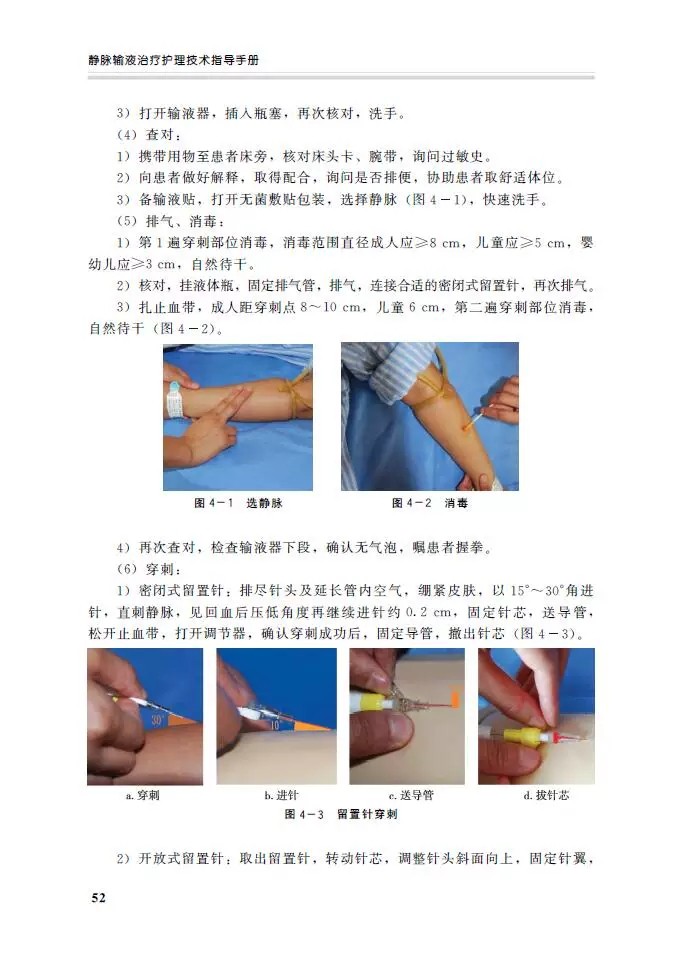 静脉输液治疗护理技术指导手册

3）打开输液器，插入瓶塞，再次核对，洗手。

（4）查对：

1）携带用物至患者床旁，核对床头卡、腕带，询问过敏史。

2）向患者做好解释，取得配合，询问是否排便，协助患者取舒适体位。

3）备输液贴，打开无菌敷贴包装，选择静脉（图 4－1），快速洗手。

（5）排气、消毒：

1）第 1 遍穿刺部位消毒，消毒范围直径成人应≥8 cm，儿童应≥5 cm，婴幼儿应≥3 cm，自然待干。

2）核对，挂液体瓶，固定排气管，排气，连接合适的密闭式留置针，再次排气。

3）扎止血带，成人距穿刺点 8～10 cm，儿童 6 cm，第二遍穿刺部位消毒，自然待干（图 4－2）。

图 4－1 选静脉

图 4－2 消毒

4）再次查对，检查输液器下段，确认无气泡，嘱患者握拳。

（6）穿刺：

1）密闭式留置针：排尽针头及延长管内空气，绷紧皮肤，以 15°～30°角进针，直刺静脉，见回血后压低角度再继续进针约 0.2 cm，固定针芯，送导管，松开止血带，打开调节器，确认穿刺成功后，固定导管，撤出针芯（图 4－3）。

30°

10°

a. 穿刺

b. 进针

c. 送导管

d. 拔针芯

图 4－3 留置针穿刺

2）开放式留置针：取出留置针，转动针芯，调整针头斜面向上，固定针翼，

52