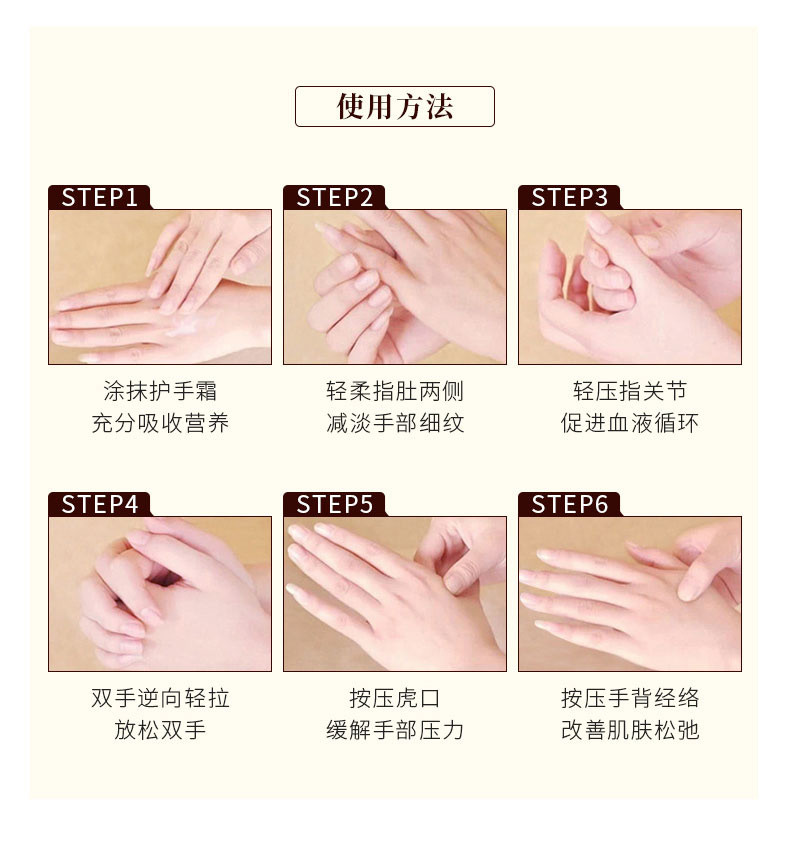 使用方法

STEP1

涂抹护手霜
充分吸收营养

STEP2

轻柔指肚两侧
减淡手部细纹

STEP3

轻压指关节
促进血液循环

STEP4

双手逆向轻拉
放松双手

STEP5

按压虎口
缓解手部压力

STEP6

按压手背经络
改善肌肤松弛