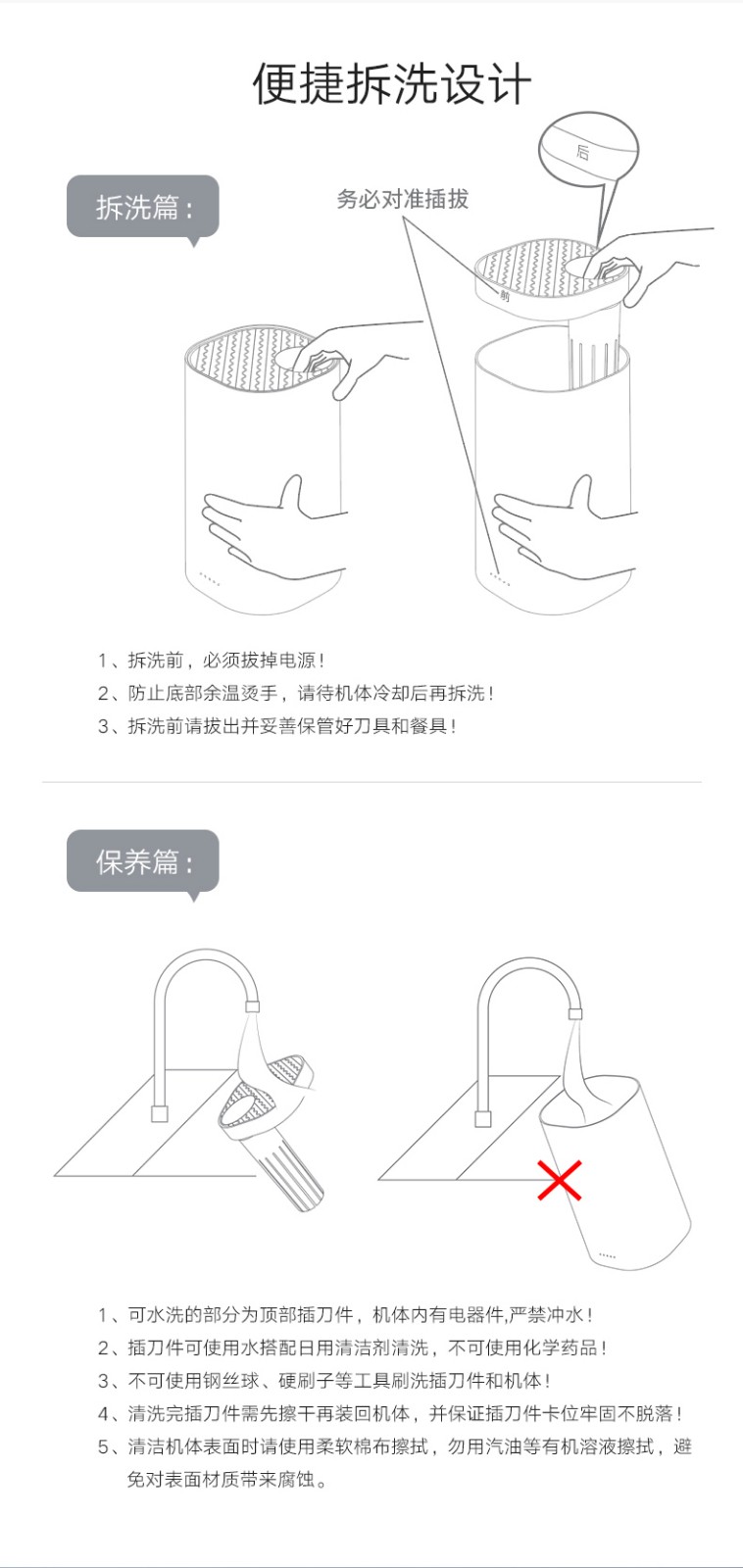 便捷拆洗设计

拆洗篇：

务必对准插拔

后

前

1、拆洗前，必须拔掉电源！
2、防止底部余温烫手，请待机体冷却后再拆洗！
3、拆洗前请拔出并妥善保管好刀具和餐具！

保养篇：

1、可水洗的部分为顶部插刀件，机体内有电器件,严禁冲水！
2、插刀件可使用水搭配日用清洁剂清洗，不可使用化学药品！
3、不可使用钢丝球、硬刷子等工具刷洗插刀件和机体！
4、清洗完插刀件需先擦干再装回机体，并保证插刀件卡位牢固不脱落！
5、清洁机体表面时请使用柔软棉布擦拭，勿用汽油等有机溶液擦拭，避免对表面材质带来腐蚀。