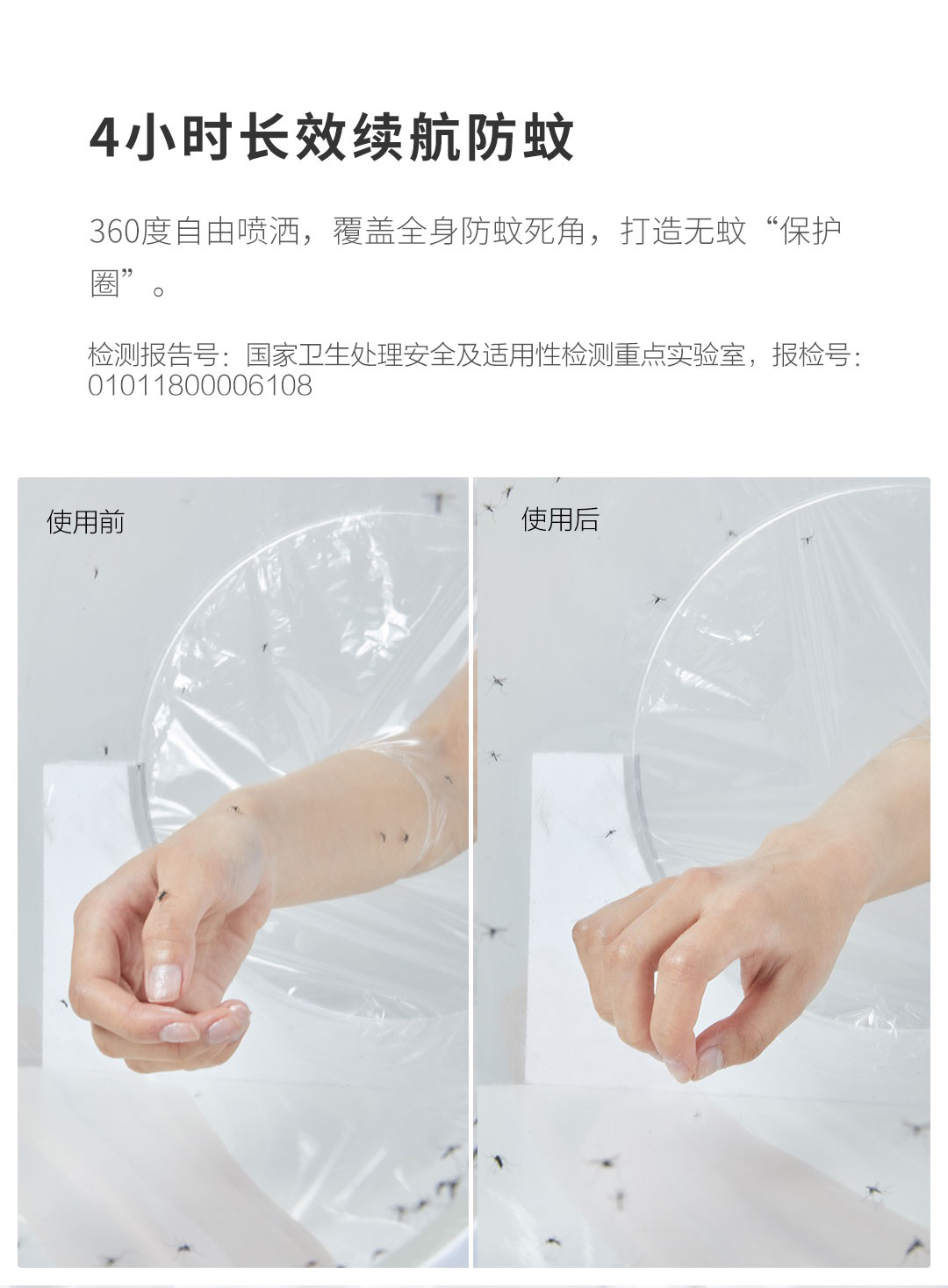 4小时长效续航防蚊

360度自由喷洒，覆盖全身防蚊死角，打造无蚊“保护圈”。

检测报告号：国家卫生处理安全及适用性检测重点实验室，报检号：01011800006108

使用前

使用后