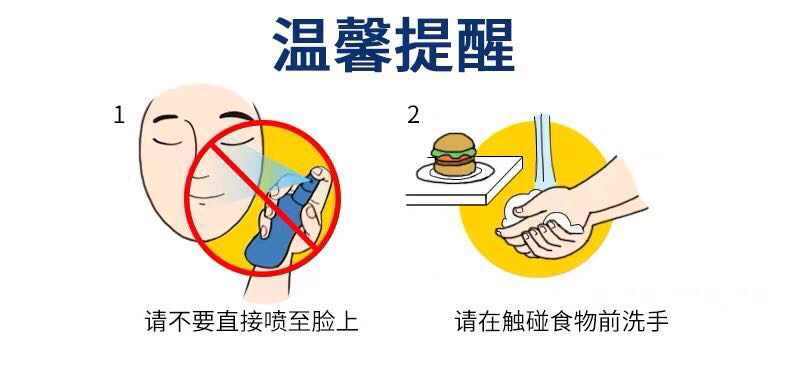 温馨提醒

1

请不要直接喷至脸上

2

请在触碰食物前洗手