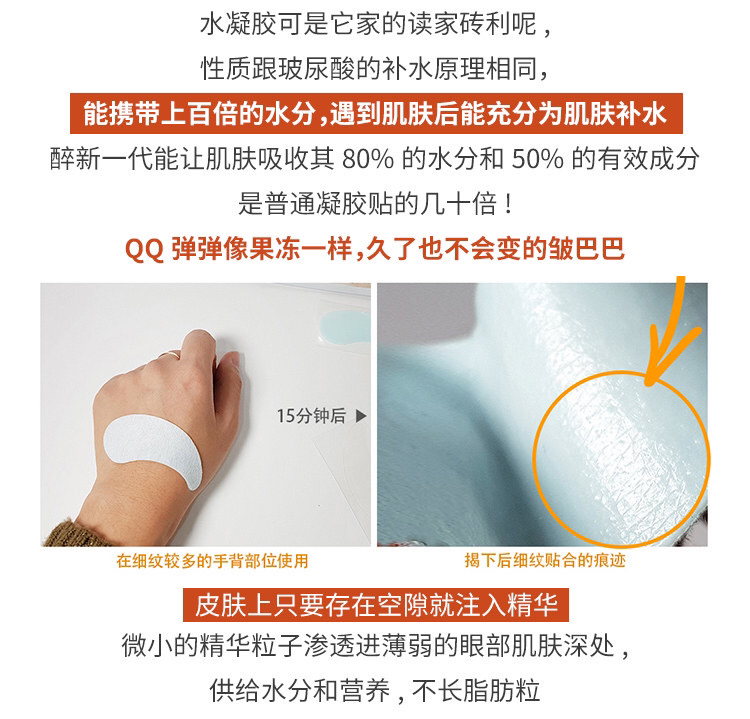 水凝胶可是它家的读家砖利呢，

性质跟玻尿酸的补水原理相同，

能携带上百倍的水分，遇到肌肤后能充分为肌肤补水

醉新一代能让肌肤吸收其 80% 的水分和 50% 的有效成分

是普通凝胶贴的几十倍！

QQ 弹弹像果冻一样，久了也不会变的皱巴巴

15分钟后 ▶

在细纹较多的手背部位使用

揭下后细纹贴合的痕迹

皮肤上只要存在空隙就注入精华

微小的精华粒子渗透进薄弱的眼部肌肤深处，

供给水分和营养，不长脂肪粒