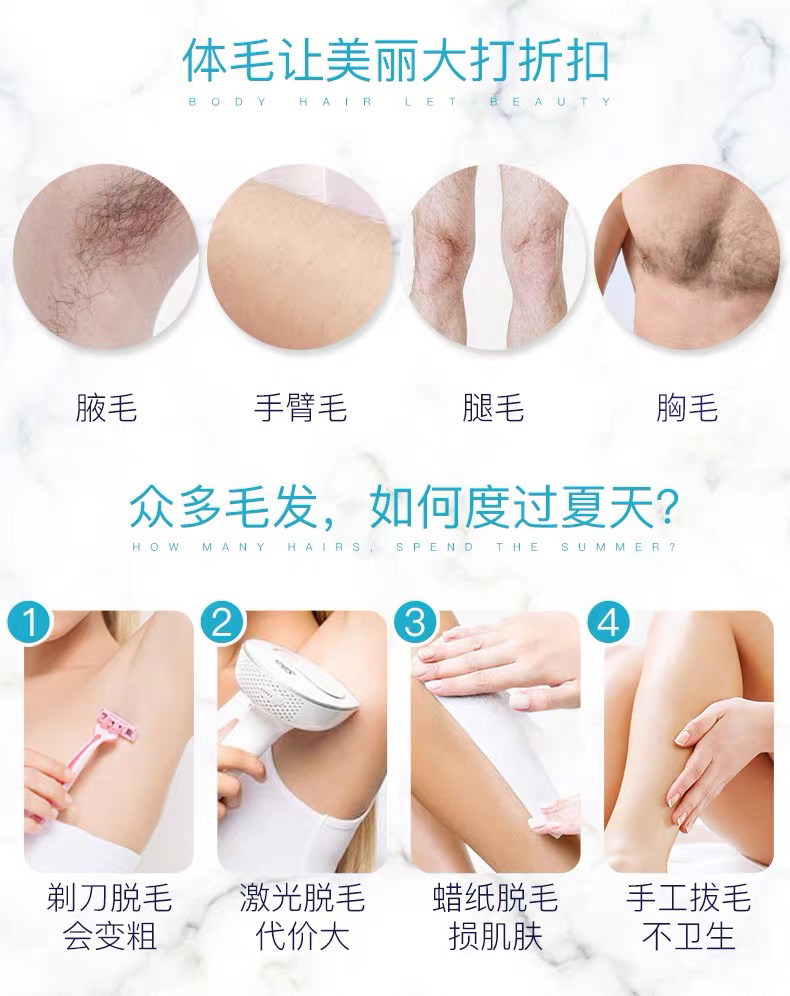 体毛让美丽大打折扣
BODY HAIR LET BEAUTY

腋毛
手臂毛
腿毛
胸毛

众多毛发，如何度过夏天?
HOW MANY HAIRS, SPEND THE SUMMER?

1
剃刀脱毛
会变粗

2
激光脱毛
代价大

3
蜡纸脱毛
损肌肤

4
手工拔毛
不卫生