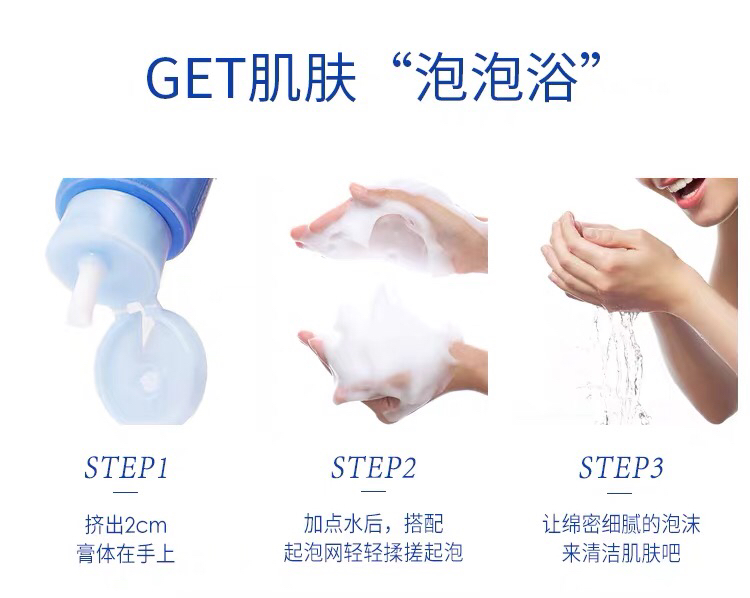 GET肌肤“泡泡浴”

STEP1

挤出2cm
膏体在手上

STEP2

加点水后，搭配
起泡网轻轻揉搓起泡

STEP3

让绵密细腻的泡沫
来清洁肌肤吧