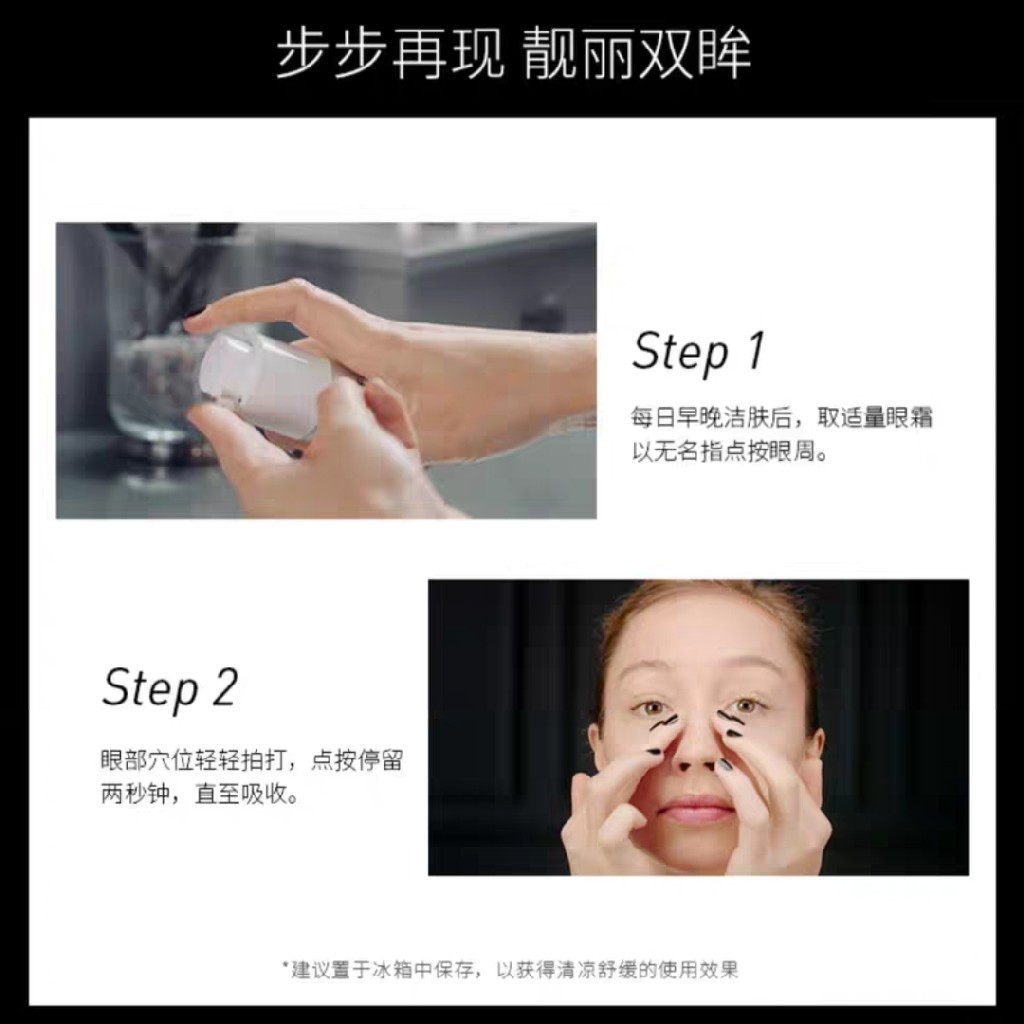 步步再现 靓丽双眸

Step 1

每日早晚洁肤后，取适量眼霜以无名指点按眼周。

Step 2

眼部穴位轻轻拍打，点按停留两秒钟，直至吸收。

*建议置于冰箱中保存，以获得清凉舒缓的使用效果