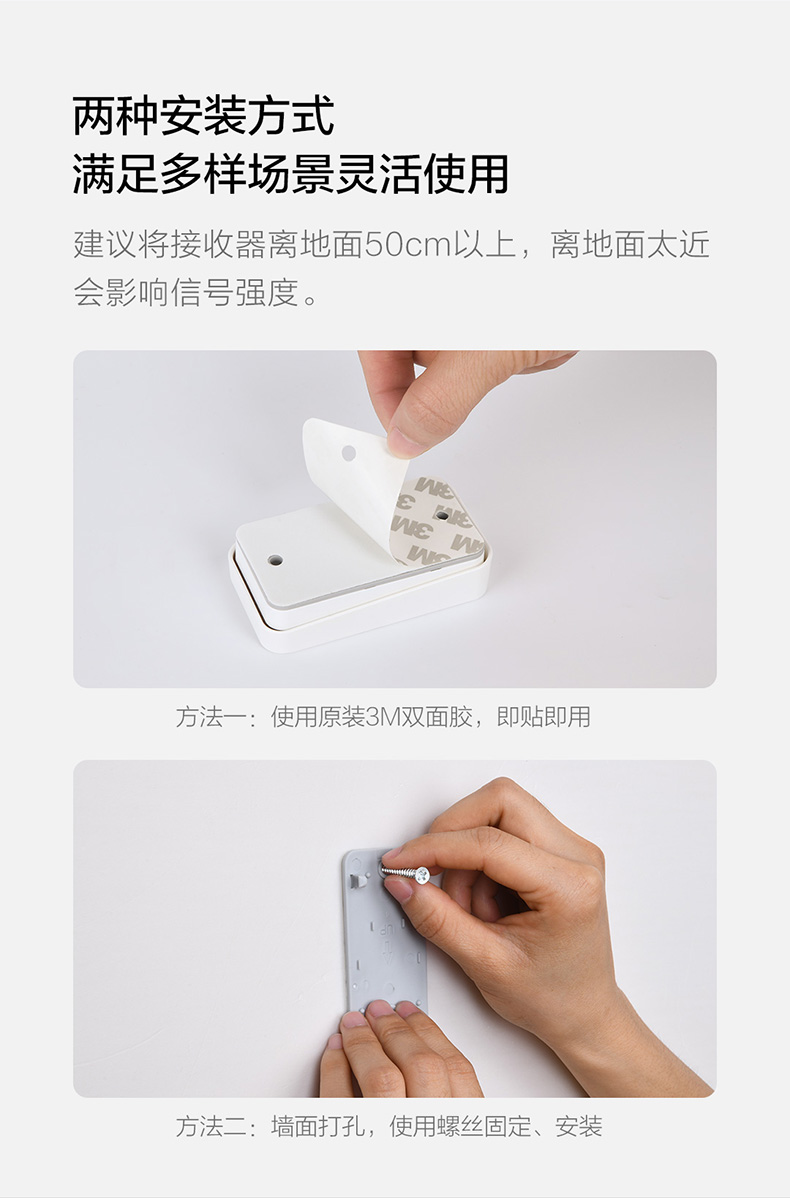 两种安装方式
满足多样场景灵活使用

建议将接收器离地面50cm以上，离地面太近会影响信号强度。

3M 3M
3M 3M

方法一：使用原装3M双面胶，即贴即用

方法二：墙面打孔，使用螺丝固定、安装