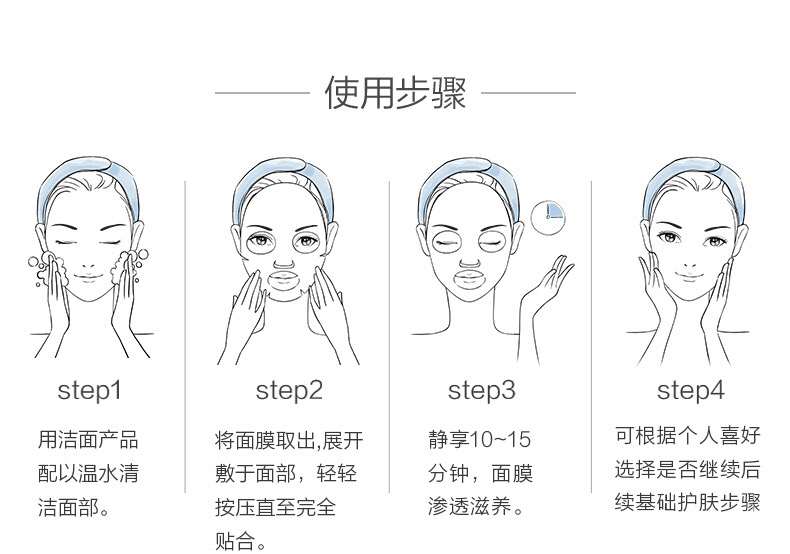 使用步骤

step1

用洁面产品配以温水清洁面部。

step2

将面膜取出,展开敷于面部，轻轻按压直至完全贴合。

step3

静享10~15分钟，面膜渗透滋养。

step4

可根据个人喜好选择是否继续后续基础护肤步骤