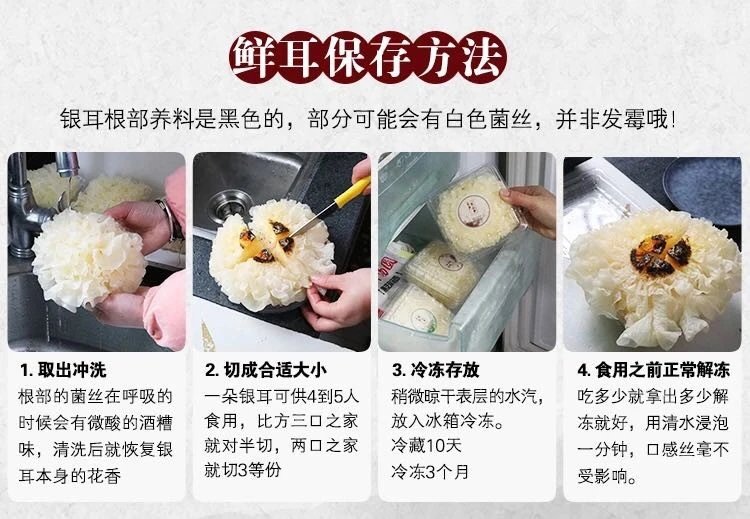 鲜耳保存方法

银耳根部养料是黑色的，部分可能会有白色菌丝，并非发霉哦！

1.取出冲洗

根部的菌丝在呼吸的时候会有微酸的酒糟味，清洗后就恢复银耳本身的花香

2.切成合适大小

一朵银耳可供4到5人食用，比方三口之家就对半切，两口之家就切3等份

3.冷冻存放

稍微晾干表层的水汽，放入冰箱冷冻。

冷藏10天

冷冻3个月

4.食用之前正常解冻

吃多少就拿出多少解冻就好，用清水浸泡一分钟，口感丝毫不受影响。