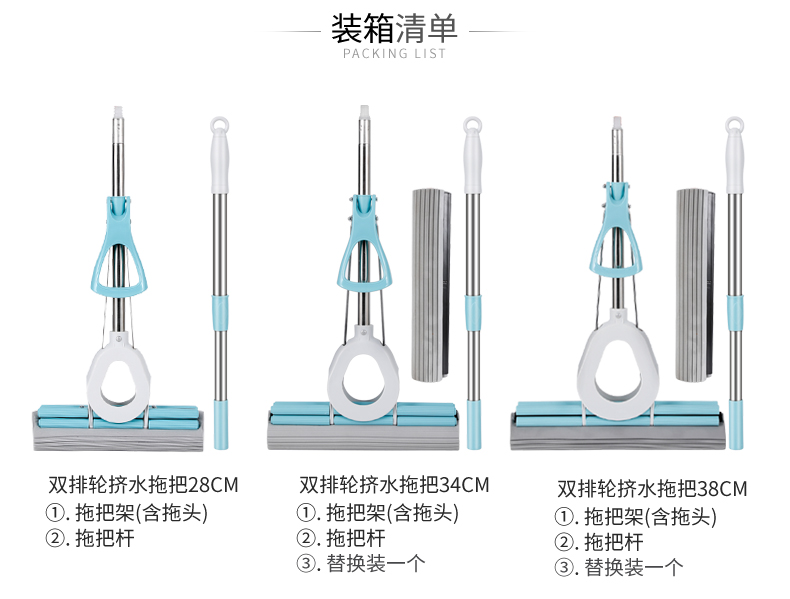 装箱清单
PACKING LIST

双排轮挤水拖把28CM
①. 拖把架(含拖头)
②. 拖把杆

双排轮挤水拖把34CM
①. 拖把架(含拖头)
②. 拖把杆
③. 替换装一个

双排轮挤水拖把38CM
①. 拖把架(含拖头)
②. 拖把杆
③. 替换装一个