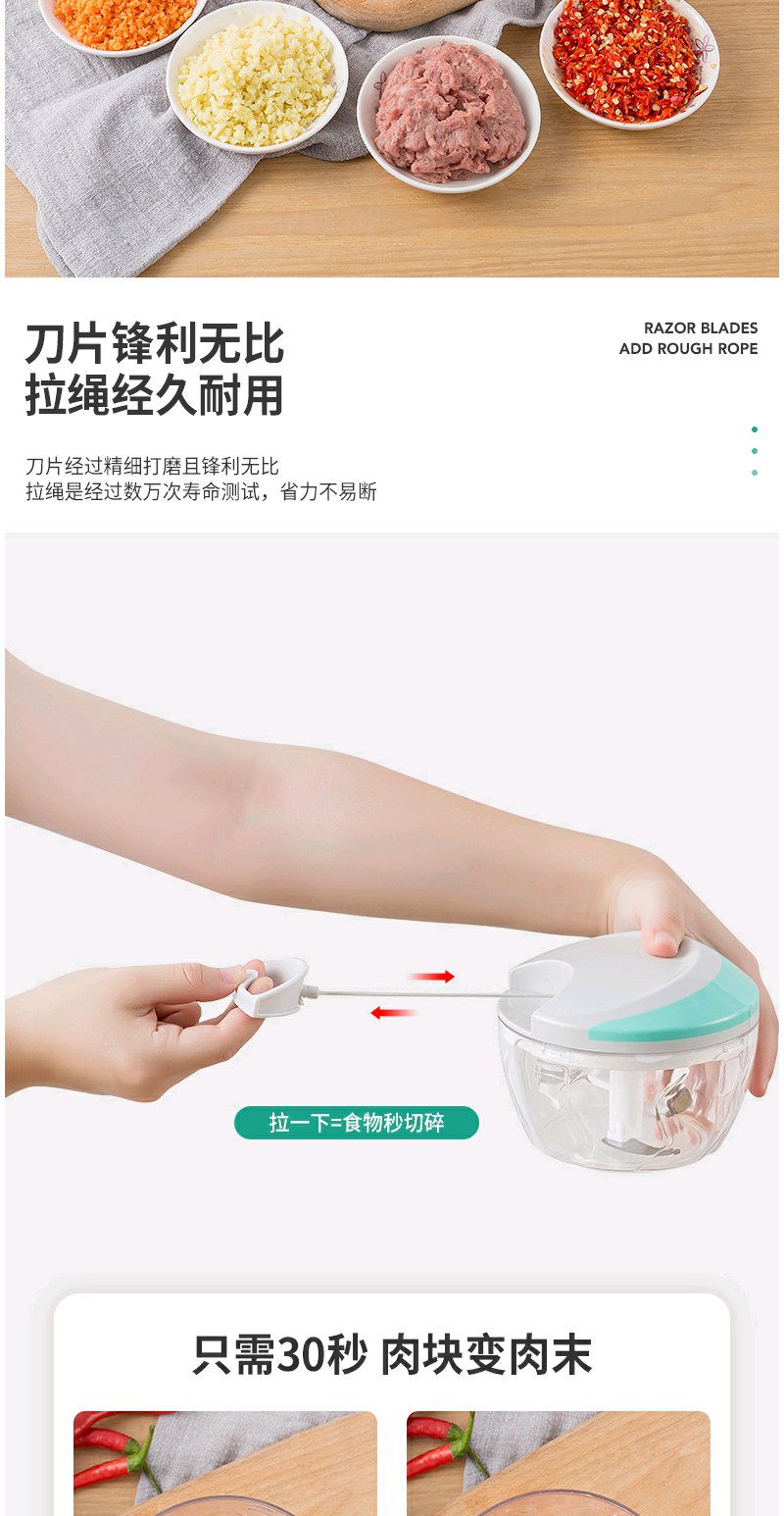 刀片锋利无比
拉绳经久耐用

RAZOR BLADES
ADD ROUGH ROPE

刀片经过精细打磨且锋利无比
拉绳是经过数万次寿命测试，省力不易断

拉一下=食物秒切碎

只需30秒 肉块变肉末