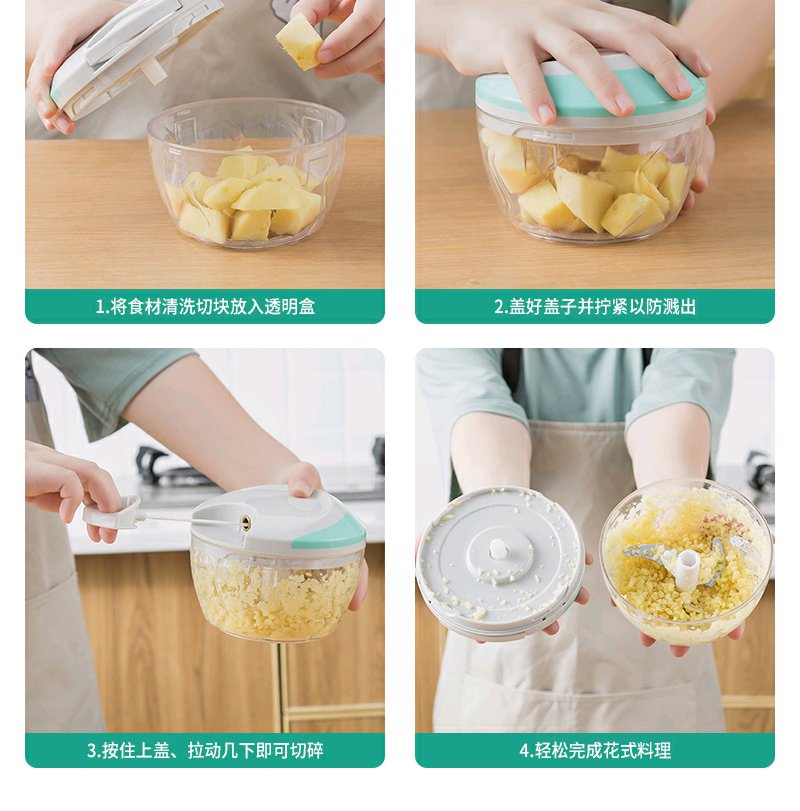 1.将食材清洗切块放入透明盒

2.盖好盖子并拧紧以防溅出

3.按住上盖、拉动几下即可切碎

4.轻松完成花式料理