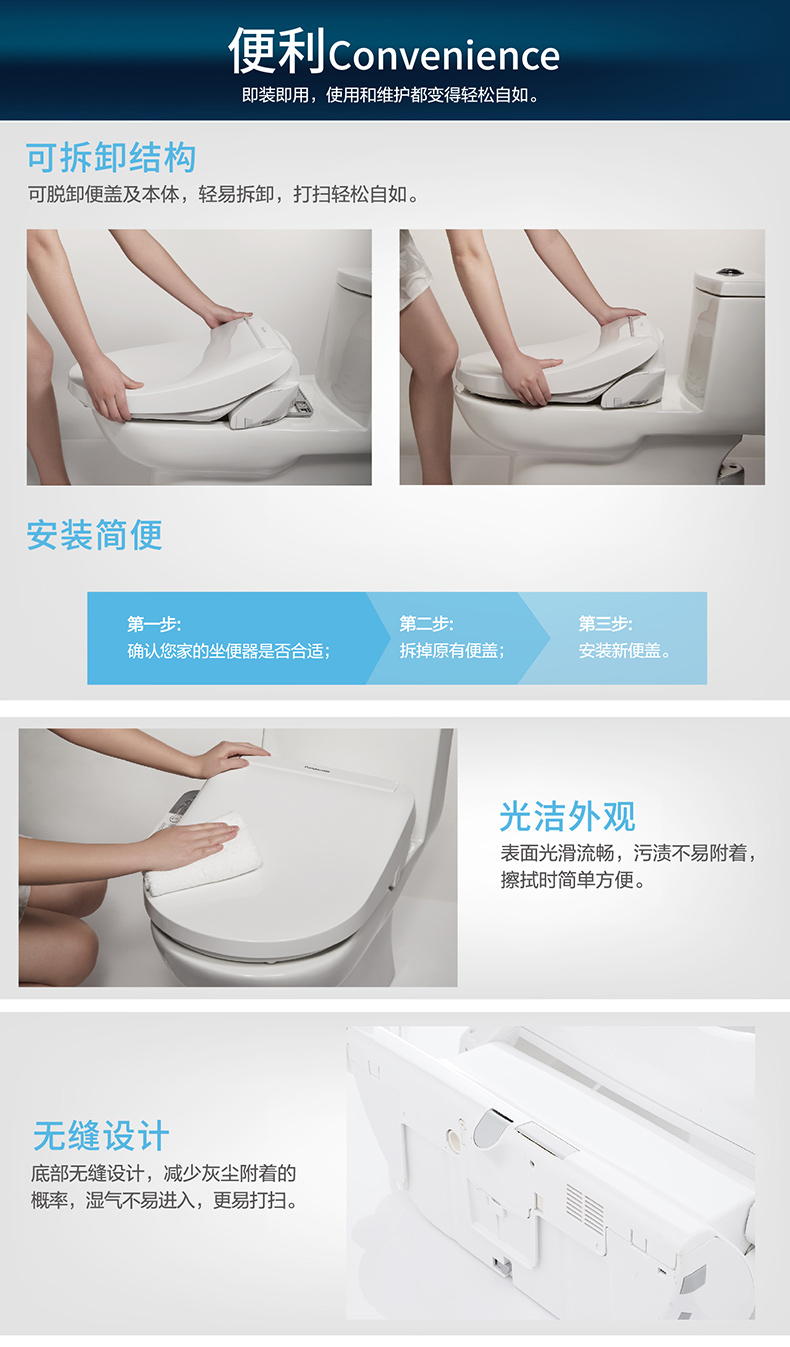 便利Convenience
即装即用，使用和维护都变得轻松自如。

可拆卸结构
可脱卸便盖及本体，轻易拆卸，打扫轻松自如。

安装简便

第一步:
确认您家的坐便器是否合适；

第二步:
拆掉原有便盖；

第三步:
安装新便盖。

光洁外观
表面光滑流畅，污渍不易附着，擦拭时简单方便。

无缝设计
底部无缝设计，减少灰尘附着的概率，湿气不易进入，更易打扫。