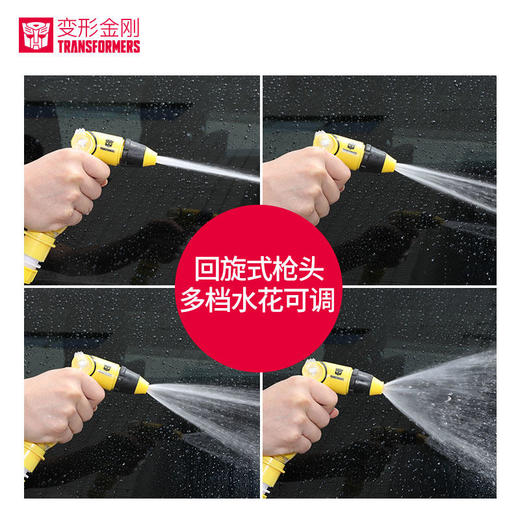 变形金刚
TRANSFORMERS

回旋式枪头
多档水花可调