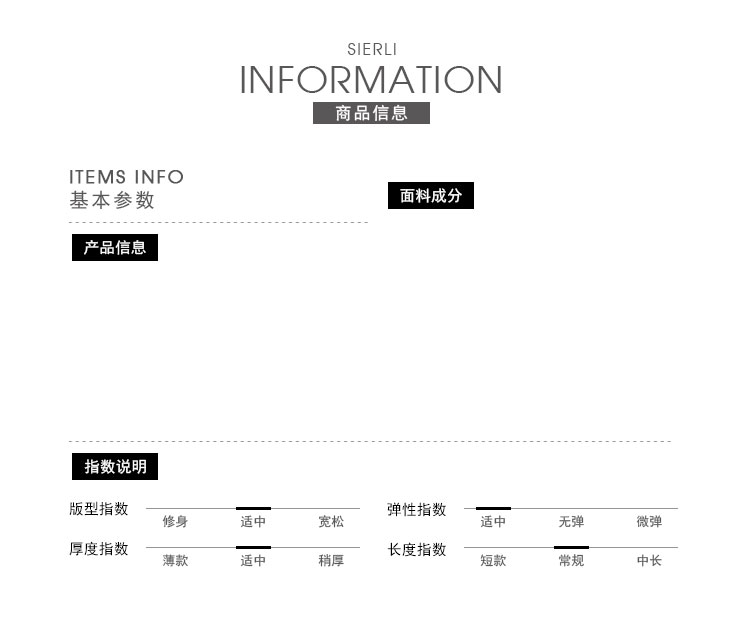 SIERLI
INFORMATION
商品信息

ITEMS INFO
基本参数

产品信息

面料成分

指数说明

版型指数
修身 适中 宽松

厚度指数
薄款 适中 稍厚

弹性指数
适中 无弹 微弹

长度指数
短款 常规 中长