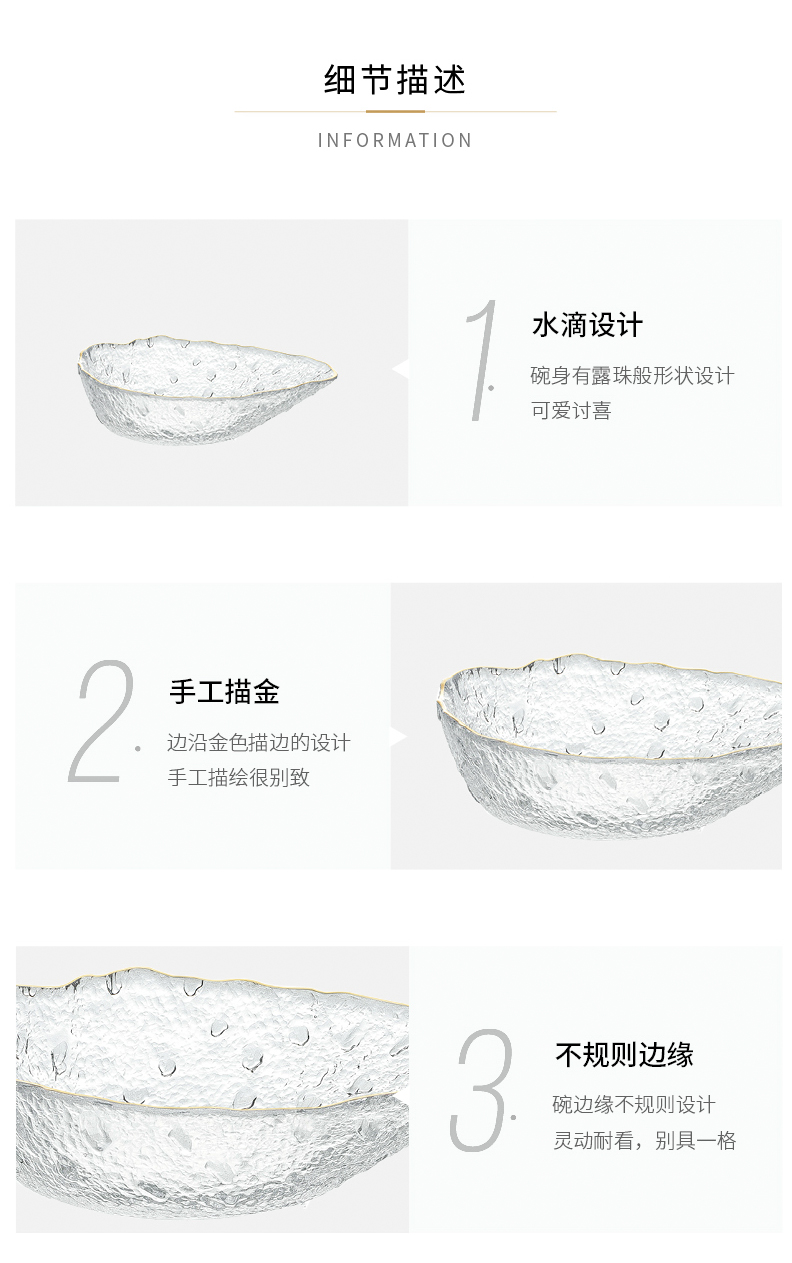 细节描述

INFORMATION

1.

水滴设计

碗身有露珠般形状设计
可爱讨喜

2.

手工描金

边沿金色描边的设计
手工描绘很别致

3.

不规则边缘

碗边缘不规则设计
灵动耐看，别具一格