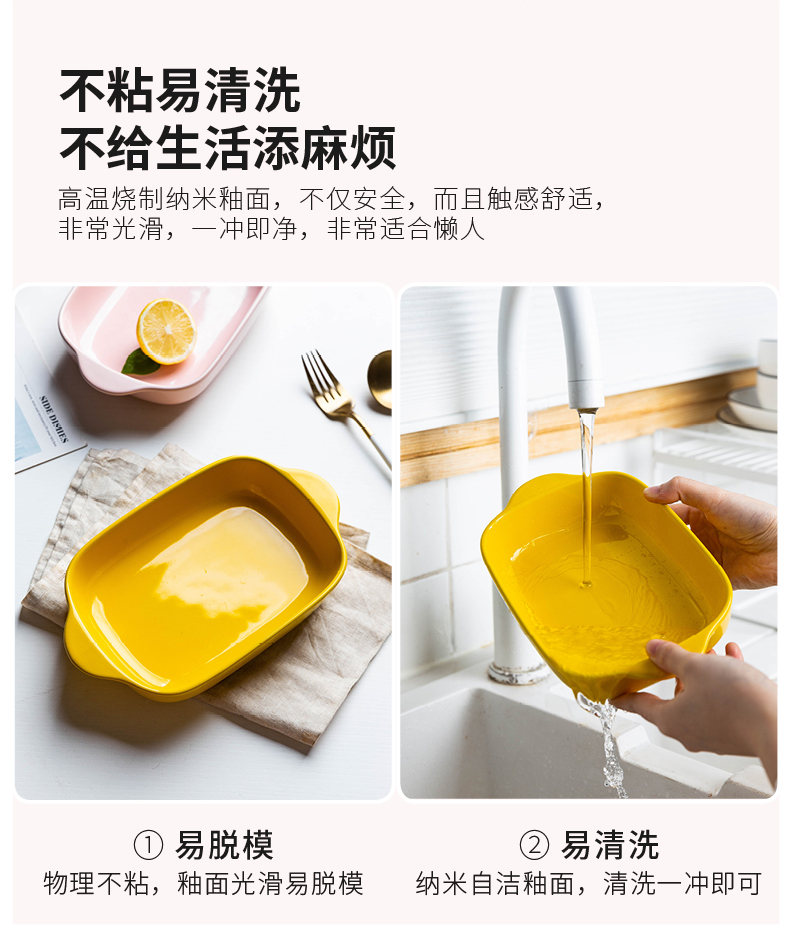 不粘易清洗
不给生活添麻烦

高温烧制纳米釉面，不仅安全，而且触感舒适，非常光滑，一冲即净，非常适合懒人

SIDE DISHES

① 易脱模
物理不粘，釉面光滑易脱模

② 易清洗
纳米自洁釉面，清洗一冲即可