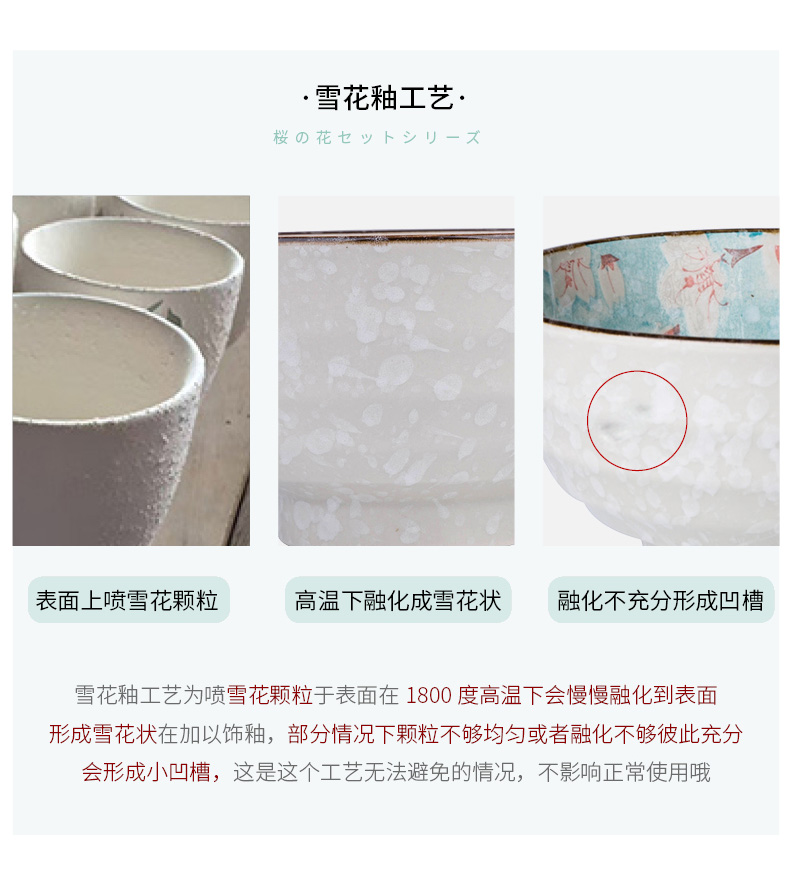 ·雪花釉工艺·

桜の花セットシリーズ

表面上喷雪花颗粒

高温下融化成雪花状

融化不充分形成凹槽

雪花釉工艺为喷雪花颗粒于表面在 1800 度高温下会慢慢融化到表面形成雪花状在加以饰釉，部分情况下颗粒不够均匀或者融化不够彼此充分会形成小凹槽，这是这个工艺无法避免的情况，不影响正常使用哦