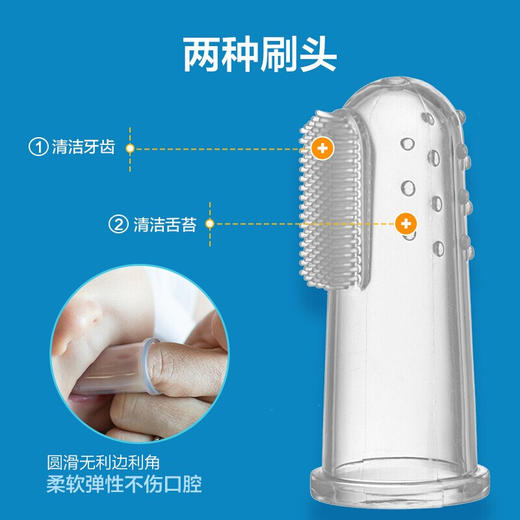 两种刷头

① 清洁牙齿

② 清洁舌苔

圆滑无利边利角
柔软弹性不伤口腔