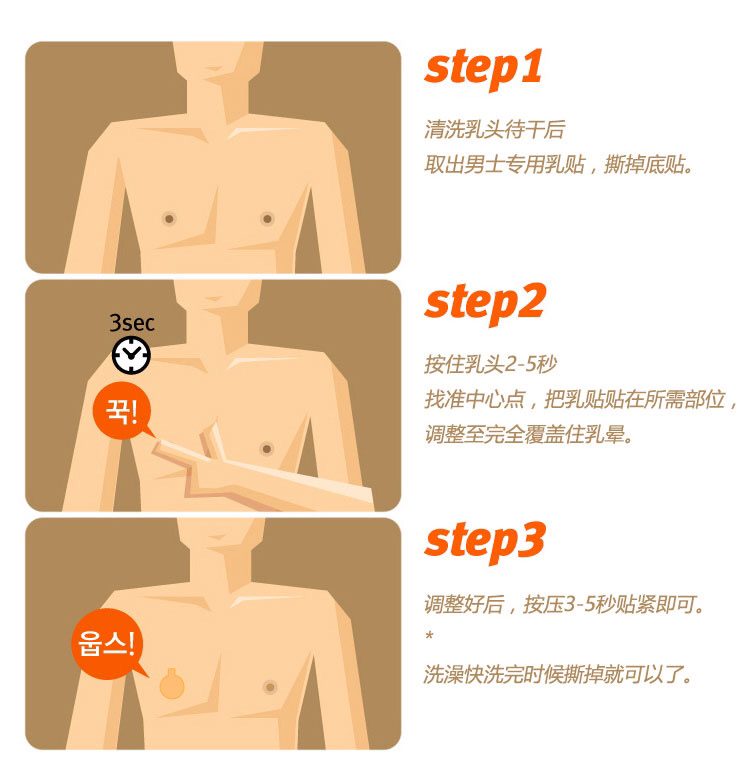 step1

清洗乳头待干后
取出男士专用乳贴，撕掉底贴。

3sec

꾹!

step2

按住乳头2-5秒
找准中心点，把乳贴贴在所需部位，
调整至完全覆盖住乳晕。

웁스!

step3

调整好后，按压3-5秒贴紧即可。
*
洗澡快洗完时候撕掉就可以了。